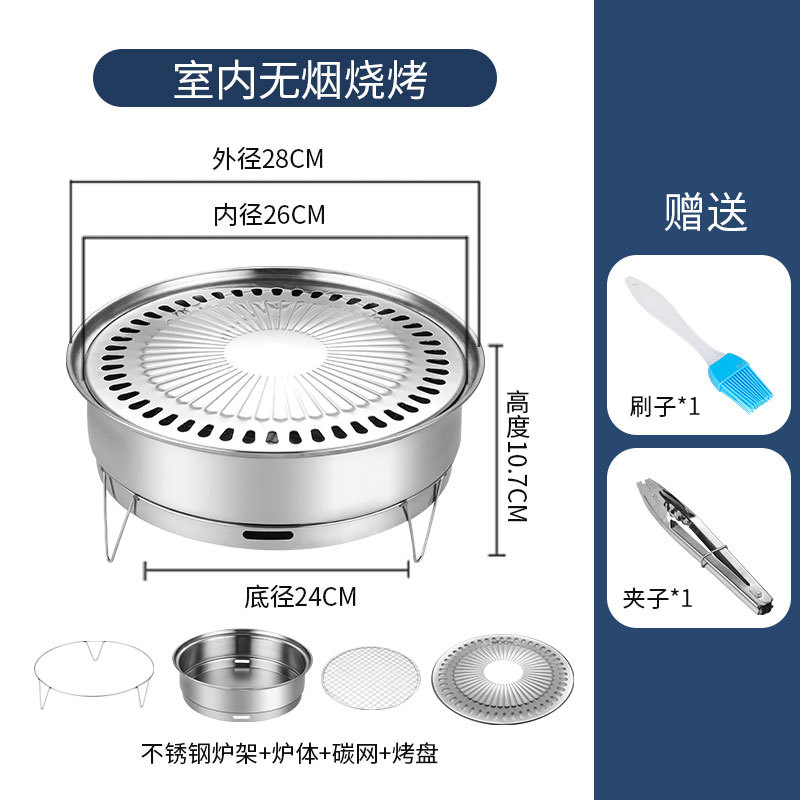 室内无烟烧烤

外径28CM

内径26CM

高度10.7CM

底径24CM

不锈钢炉架+炉体+碳网+烤盘

赠送

刷子*1

夹子*1