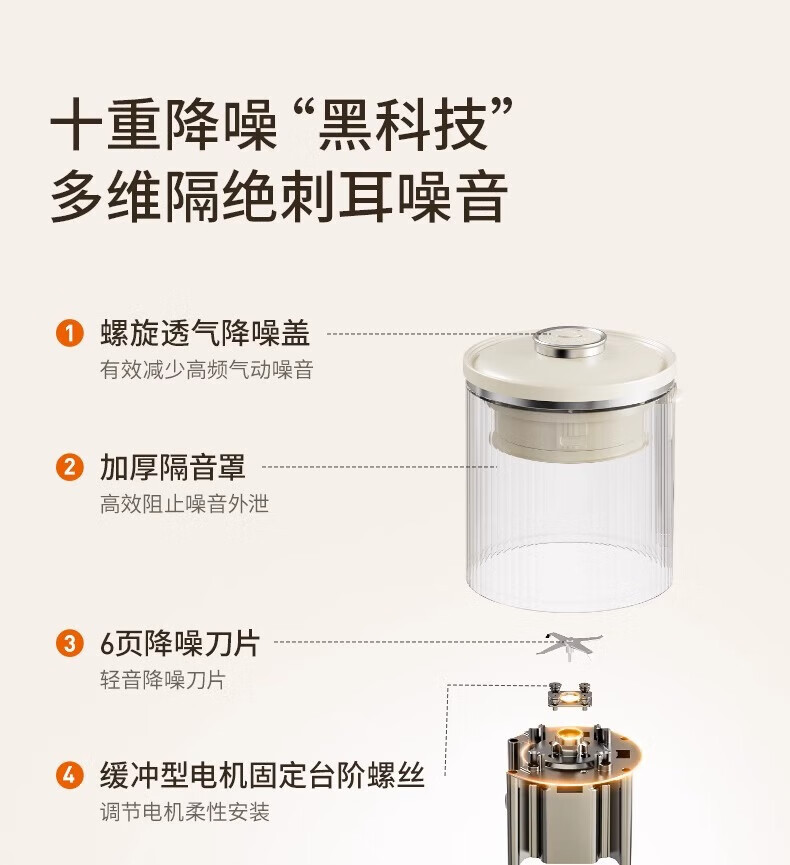 十重降噪“黑科技”
多维隔绝刺耳噪音

1 螺旋透气降噪盖
有效减少高频气动噪音

2 加厚隔音罩
高效阻止噪音外泄

3 6页降噪刀片
轻音降噪刀片

4 缓冲型电机固定台阶螺丝
调节电机柔性安装