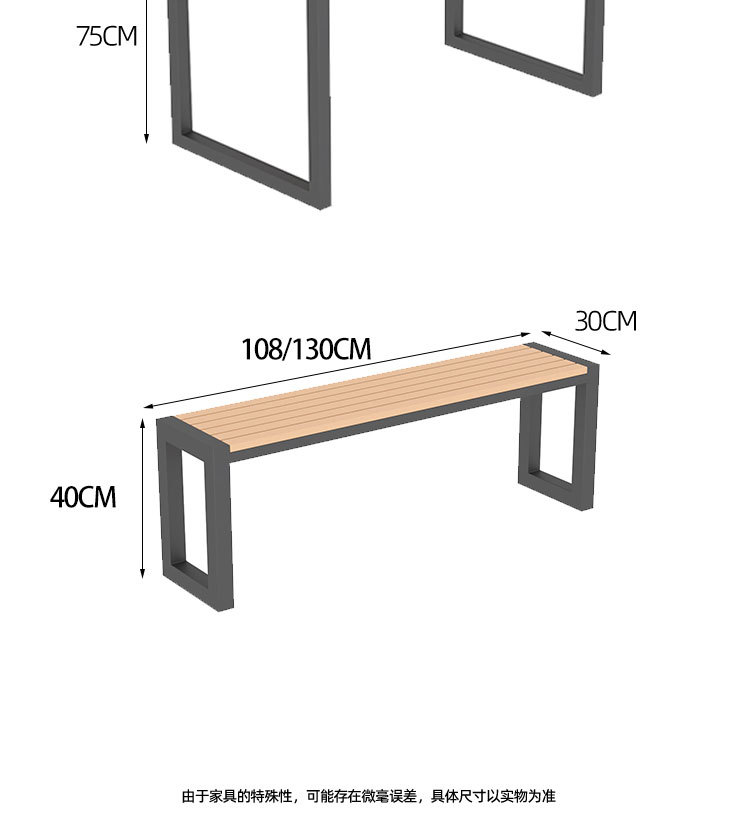 75CM

108/130CM

30CM

40CM

由于家具的特殊性，可能存在微毫误差，具体尺寸以实物为准