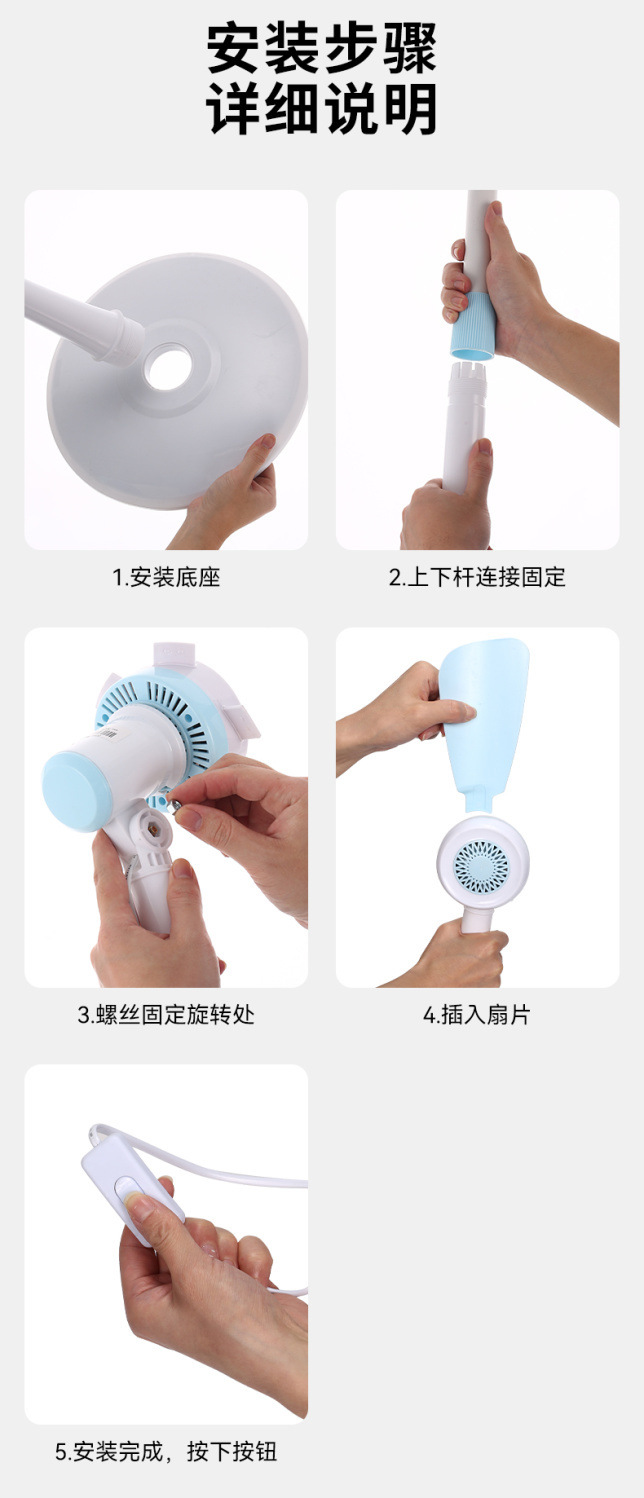 安装步骤
详细说明

1.安装底座

2.上下杆连接固定

3.螺丝固定旋转处

4.插入扇片

5.安装完成，按下按钮