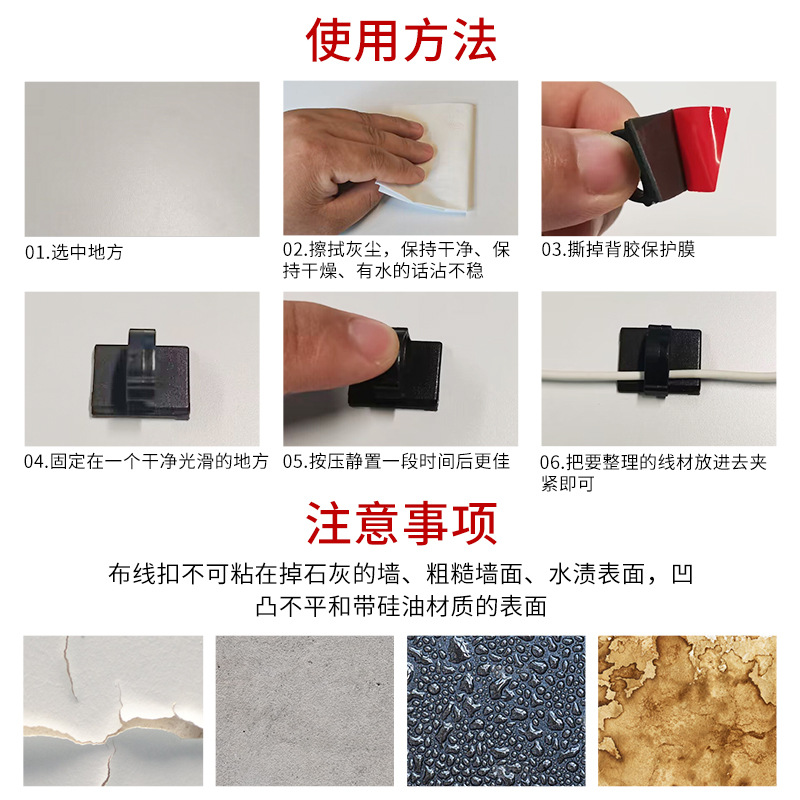 使用方法

01.选中地方

02.擦拭灰尘，保持干净、保持干燥、有水的话沾不稳

03.撕掉背胶保护膜

04.固定在一个干净光滑的地方

05.按压静置一段时间后更佳

06.把要整理的线材放进去夹紧即可

注意事项

布线扣不可粘在掉石灰的墙、粗糙墙面、水渍表面，凹凸不平和带硅油材质的表面