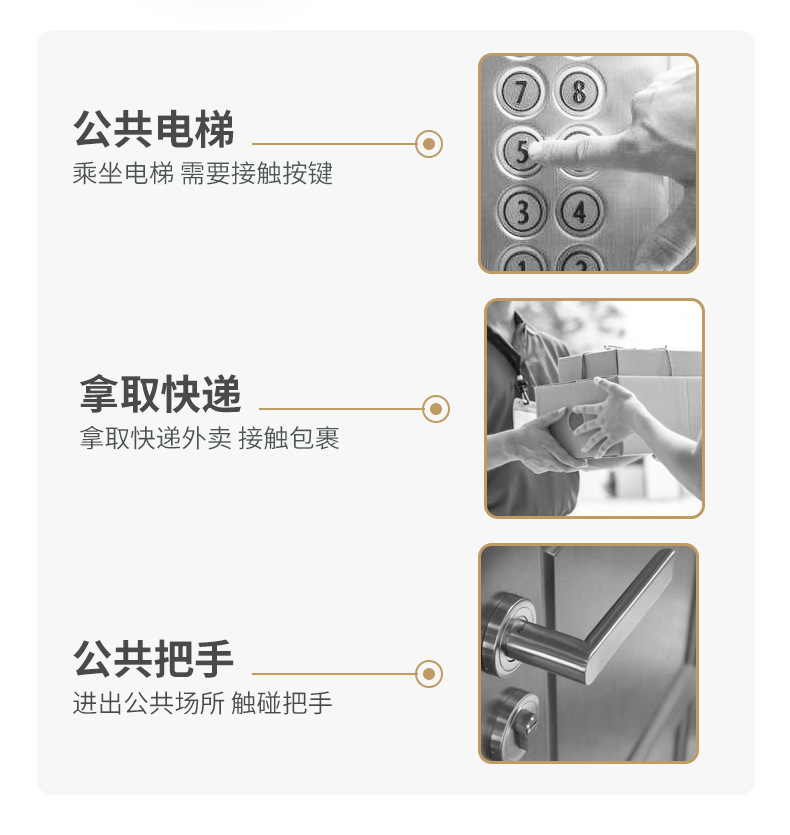 公共电梯
乘坐电梯 需要接触按键

7 8
5
3 4

拿取快递
拿取快递外卖 接触包裹

公共把手
进出公共场所 触碰把手