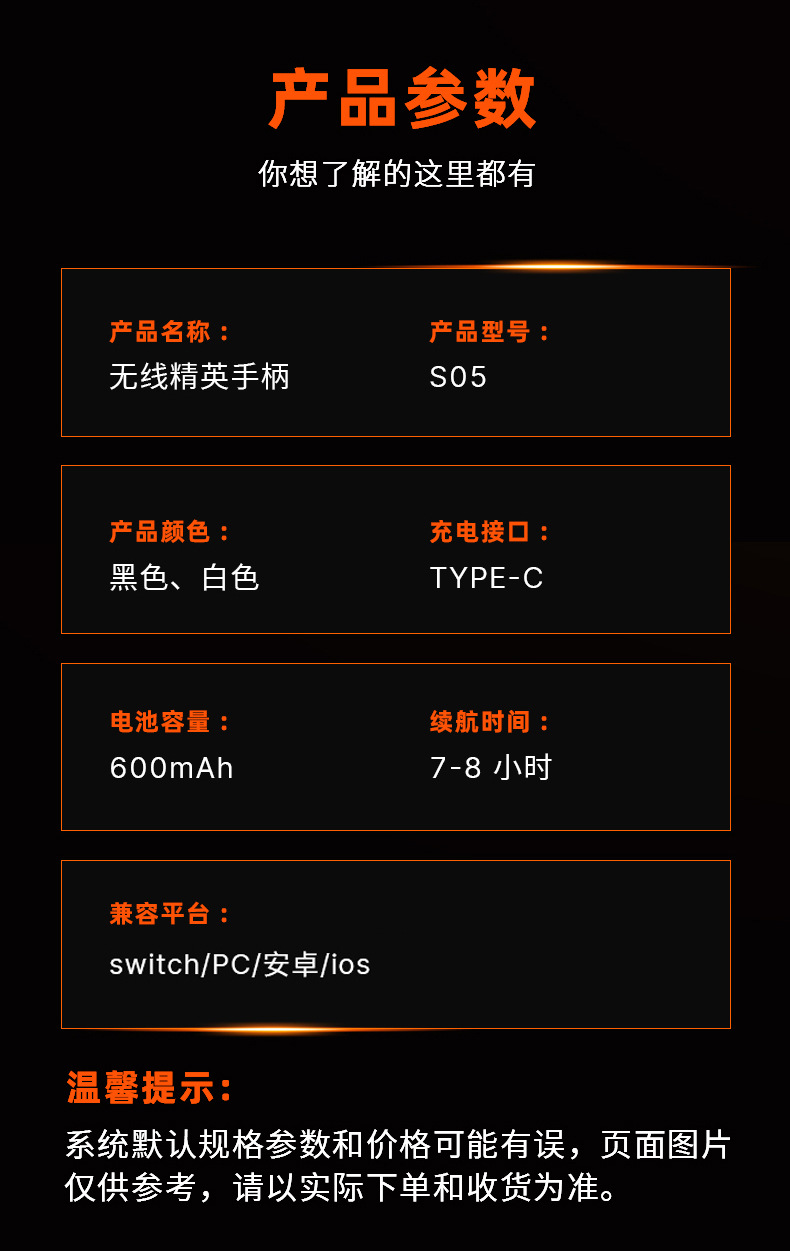 产品参数
你想了解的这里都有

产品名称：
无线精英手柄

产品型号：
S05

产品颜色：
黑色、白色

充电接口：
TYPE-C

电池容量：
600mAh

续航时间：
7-8 小时

兼容平台：
switch/PC/安卓/ios

温馨提示：
系统默认规格参数和价格可能有误，页面图片仅供参考，请以实际下单和收货为准。