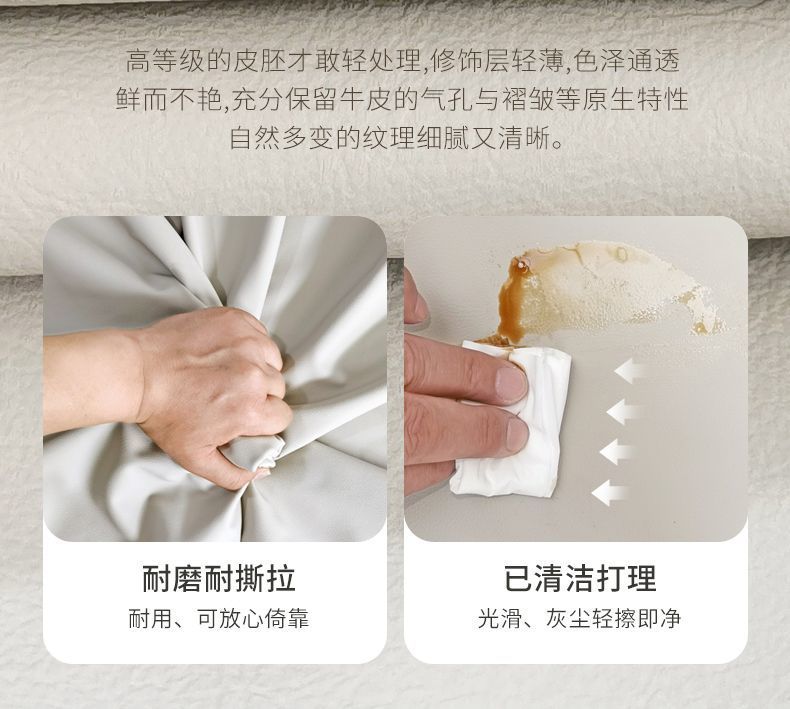 高等级的皮胚才敢轻处理,修饰层轻薄,色泽通透
鲜而不艳,充分保留牛皮的气孔与褶皱等原生特性
自然多变的纹理细腻又清晰。

耐磨耐撕拉
耐用、可放心倚靠

已清洁打理
光滑、灰尘轻擦即净