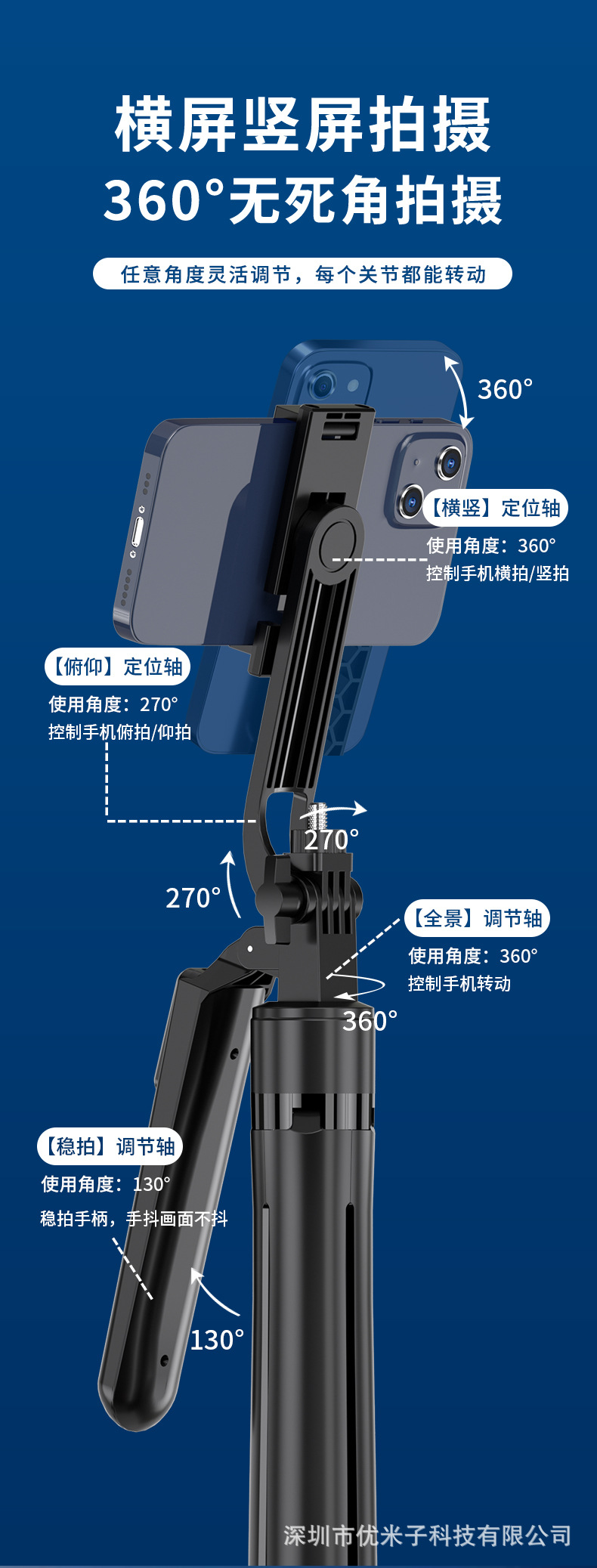 横屏竖屏拍摄
360°无死角拍摄

任意角度灵活调节，每个关节都能转动

360°

【横竖】定位轴
使用角度：360°
控制手机横拍/竖拍

【俯仰】定位轴
使用角度：270°
控制手机俯拍/仰拍

270°

270°

【全景】调节轴
使用角度：360°
控制手机转动

360°

【稳拍】调节轴
使用角度：130°
稳拍手柄，手抖画面不抖

130°

深圳市优米子科技有限公司