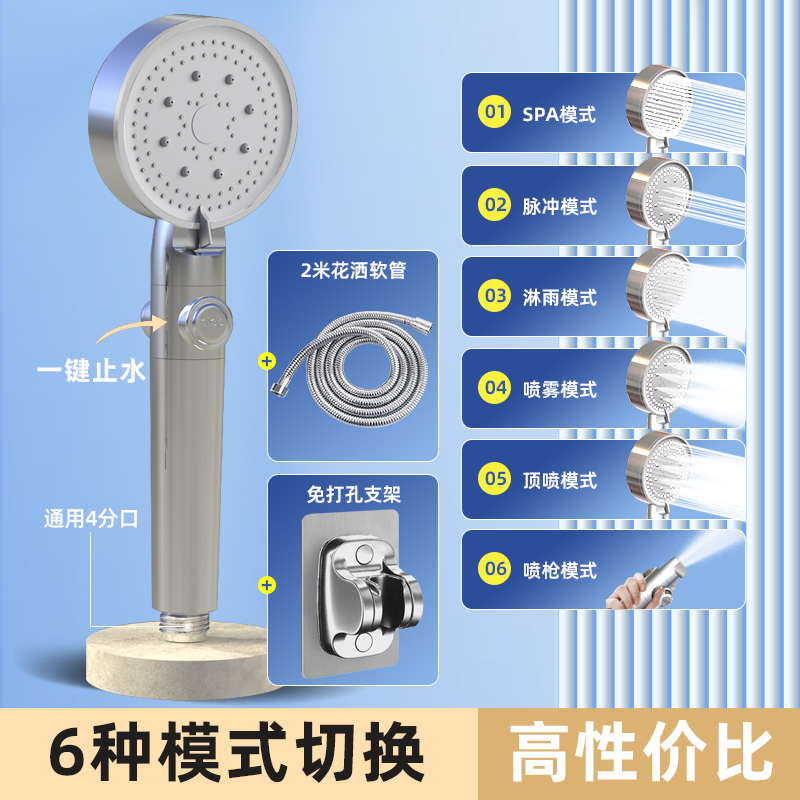 一键止水

通用4分口

2米花洒软管

+

免打孔支架

+

01 SPA模式

02 脉冲模式

03 淋雨模式

04 喷雾模式

05 顶喷模式

06 喷枪模式

6种模式切换

高性价比