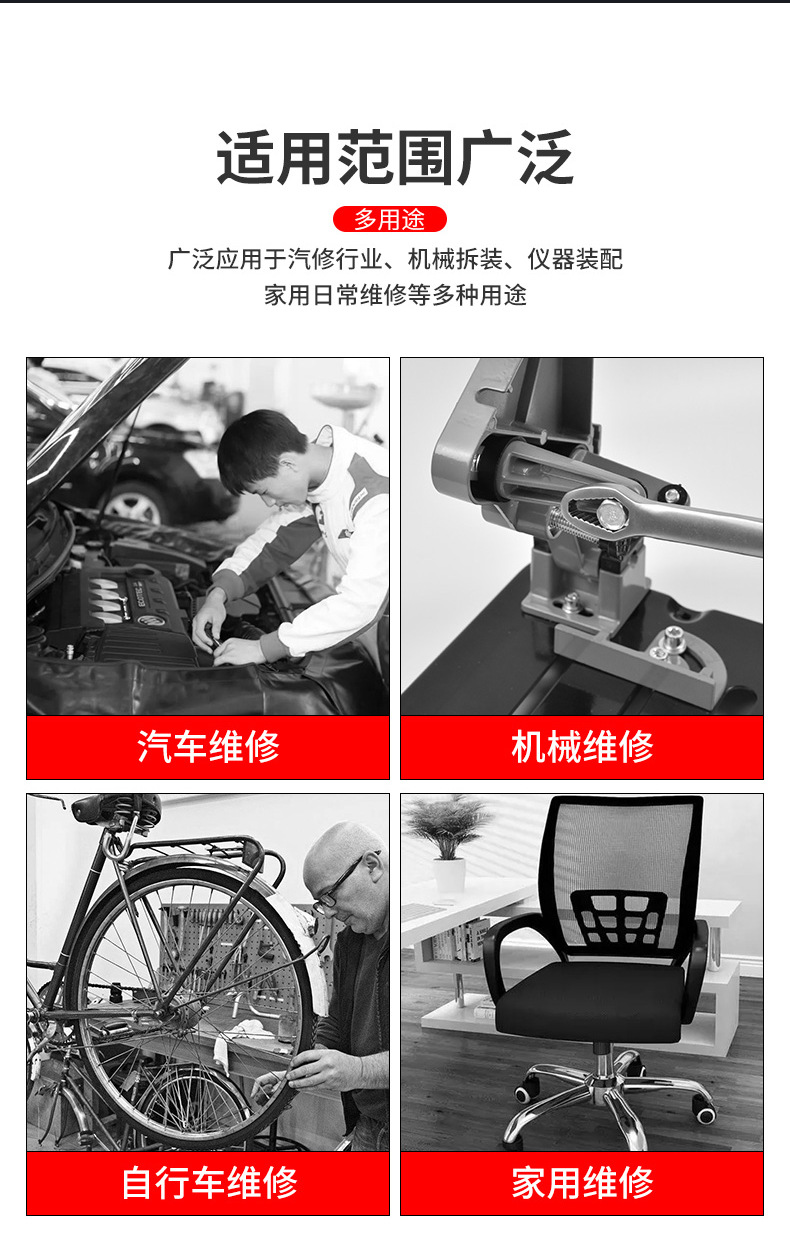 适用范围广泛

多用途

广泛应用于汽修行业、机械拆装、仪器装配
家用日常维修等多种用途

汽车维修

机械维修

自行车维修

家用维修