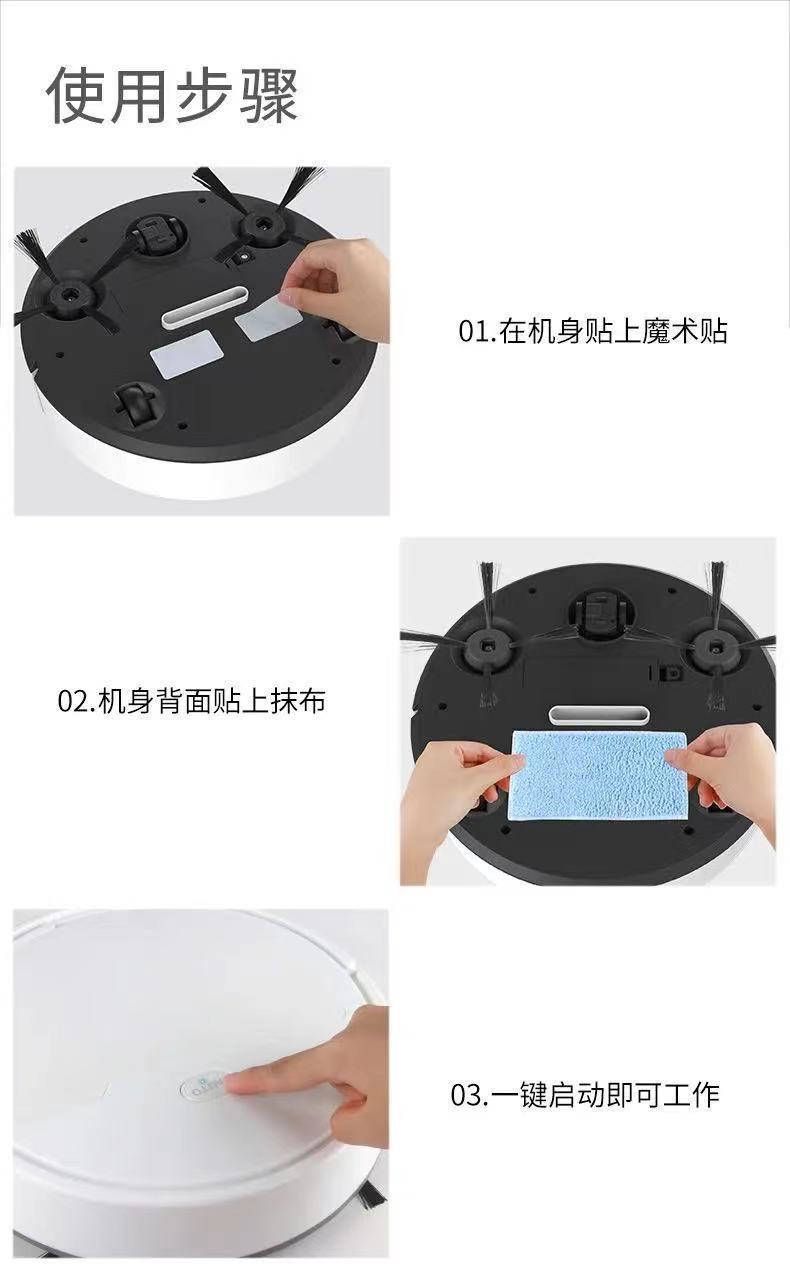 使用步骤

01.在机身贴上魔术贴

02.机身背面贴上抹布

03.一键启动即可工作