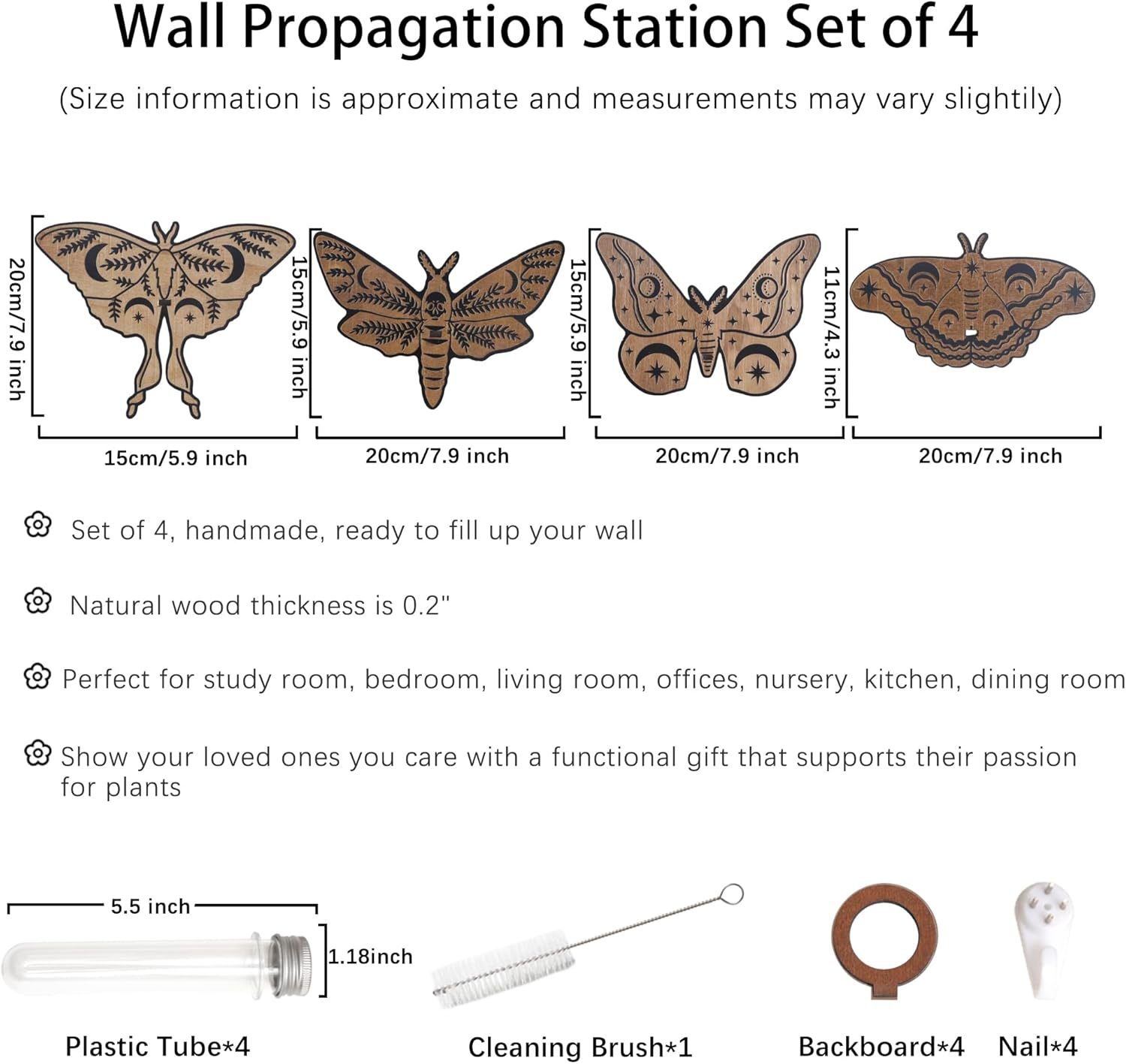 Wall Propagation Station Set of 4

(Size information is approximate and measurements may vary slightily)

20cm/7.9 inch

15cm/5.9 inch

15cm/5.9 inch

20cm/7.9 inch

15cm/5.9 inch

20cm/7.9 inch

11cm/4.3 inch

20cm/7.9 inch

Set of 4, handmade, ready to fill up your wall

Natural wood thickness is 0.2"

Perfect for study room, bedroom, living room, offices, nursery, kitchen, dining room

Show your loved ones you care with a functional gift that supports their passion for plants

5.5 inch

1.18inch

Plastic Tube*4

Cleaning Brush*1

Backboard*4

Nail*4