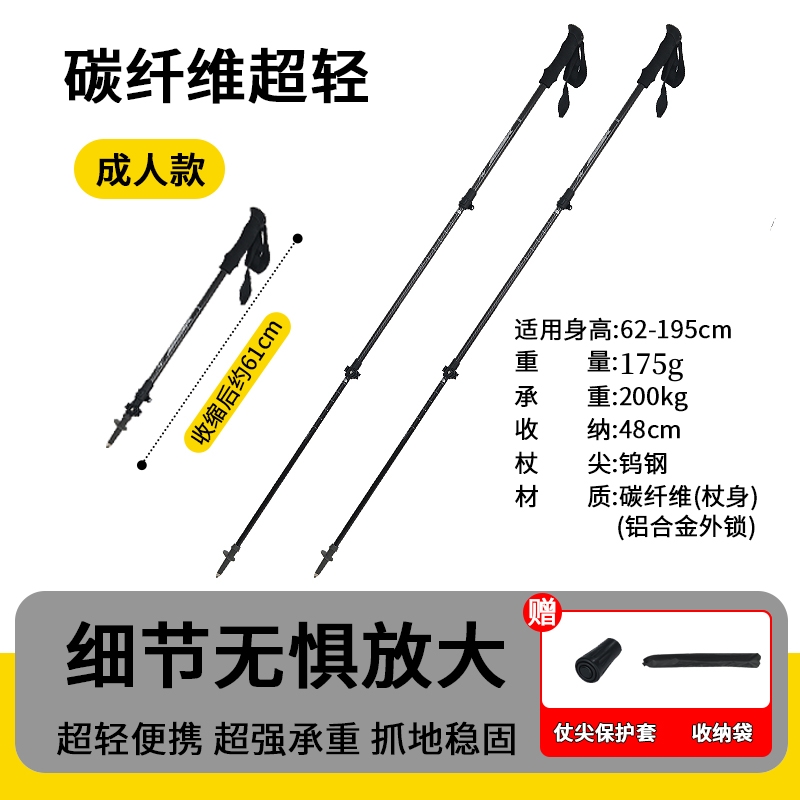 碳纤维超轻

成人款

收缩后约61cm

适用身高:62-195cm
重　　量:175g
承　　重:200kg
收　　纳:48cm
杖　　尖:钨钢
材　　质:碳纤维(杖身)
(铝合金外锁)

细节无惧放大

超轻便携 超强承重 抓地稳固

赠

仗尖保护套

收纳袋