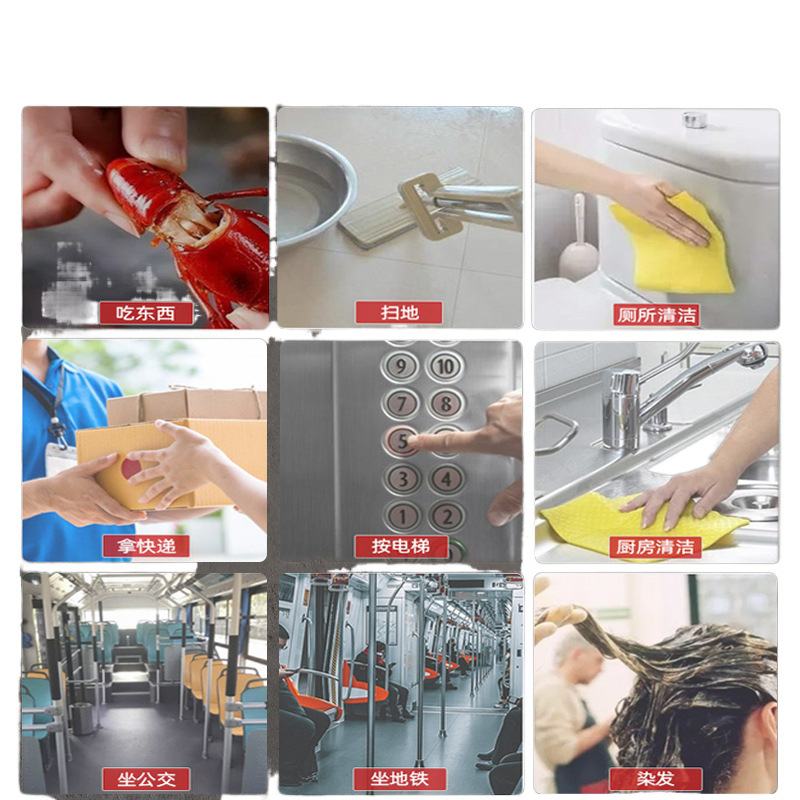 吃东西

扫地

厕所清洁

9 10
7 8
5
3 4
1 2

拿快递

按电梯

厨房清洁

坐公交

坐地铁

染发