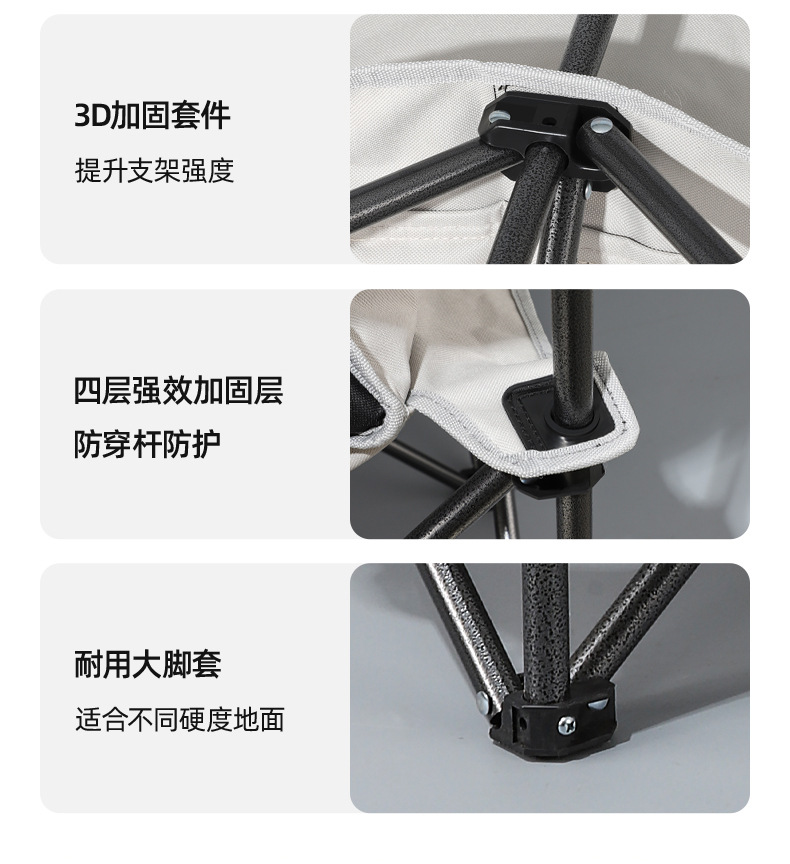 3D加固套件

提升支架强度

四层强效加固层

防穿杆防护

耐用大脚套

适合不同硬度地面