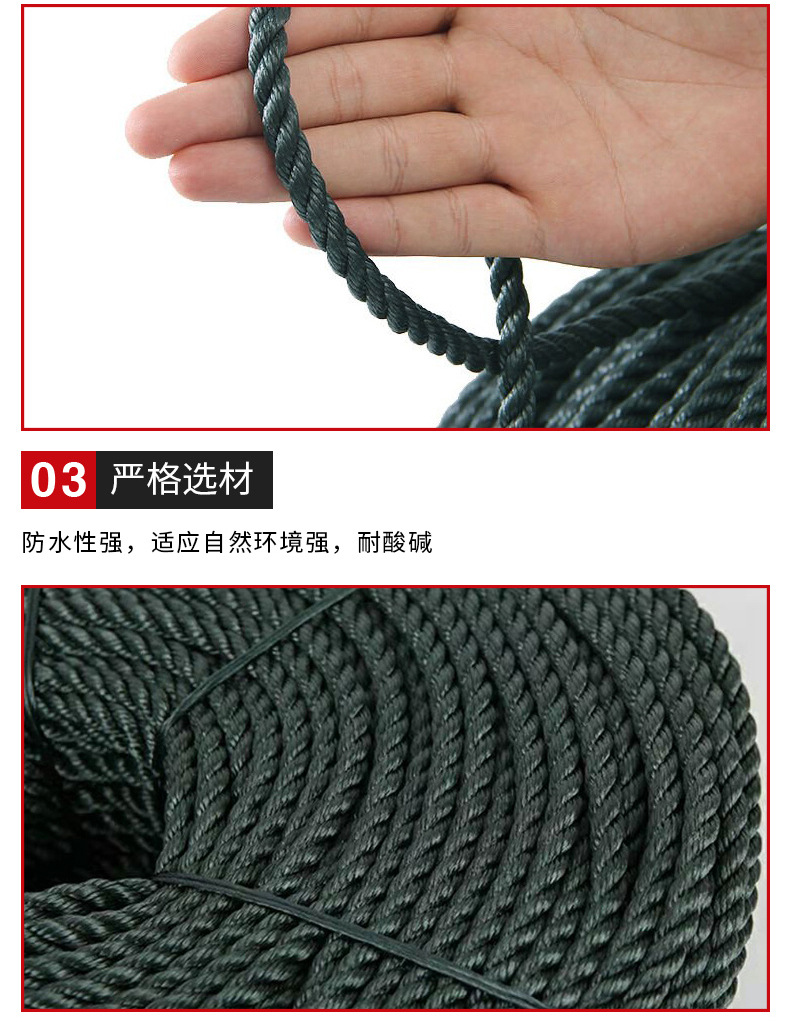 03 严格选材

防水性强，适应自然环境强，耐酸碱