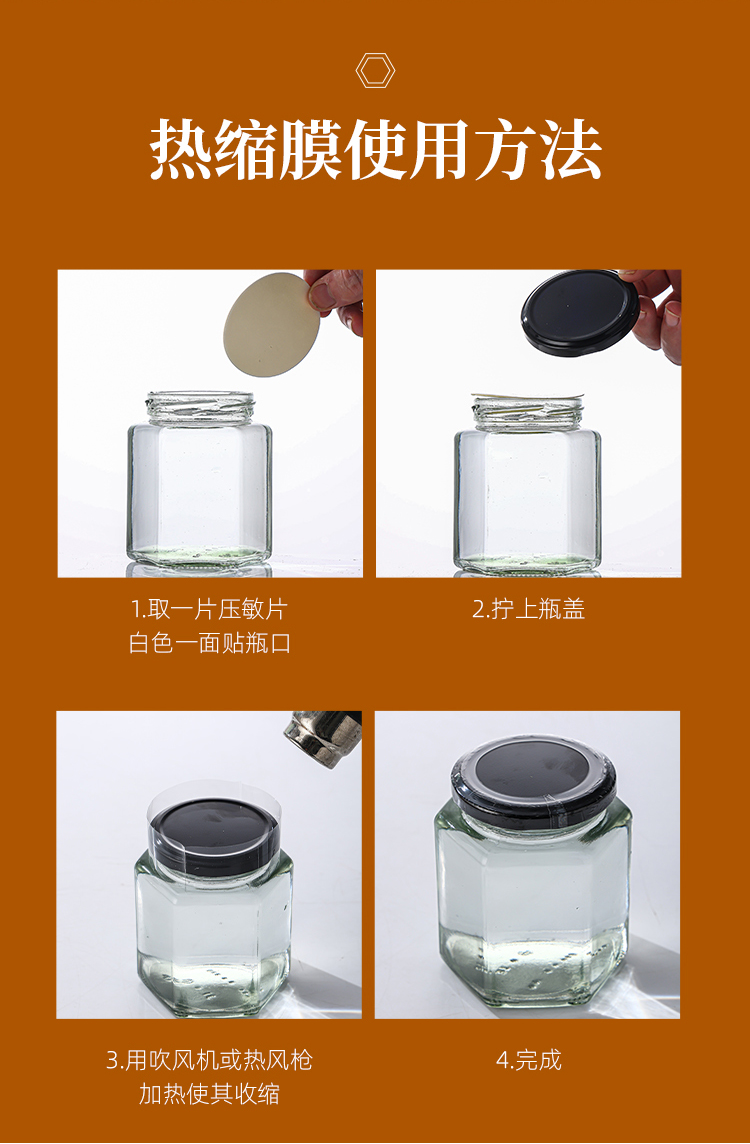 热缩膜使用方法

1.取一片压敏片
白色一面贴瓶口

2.拧上瓶盖

3.用吹风机或热风枪
加热使其收缩

4.完成