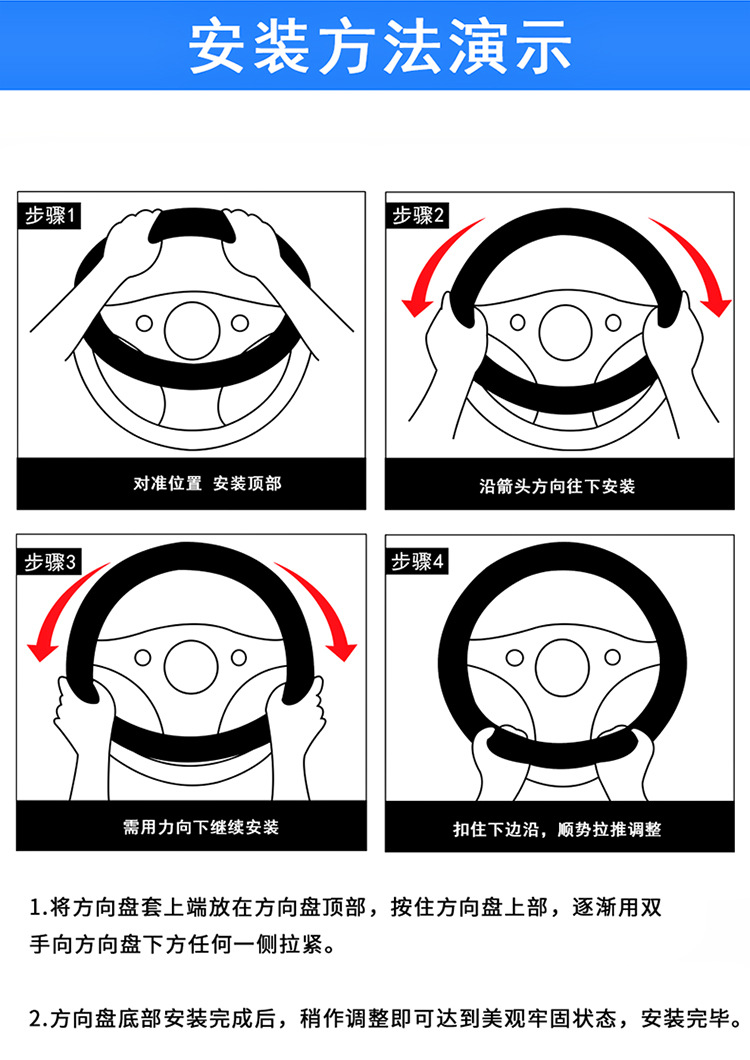 安装方法演示

步骤1

对准位置 安装顶部

步骤2

沿箭头方向往下安装

步骤3

需用力向下继续安装

步骤4

扣住下边沿，顺势拉推调整

1.将方向盘套上端放在方向盘顶部，按住方向盘上部，逐渐用双手向方向盘下方任何一侧拉紧。

2.方向盘底部安装完成后，稍作调整即可达到美观牢固状态，安装完毕。