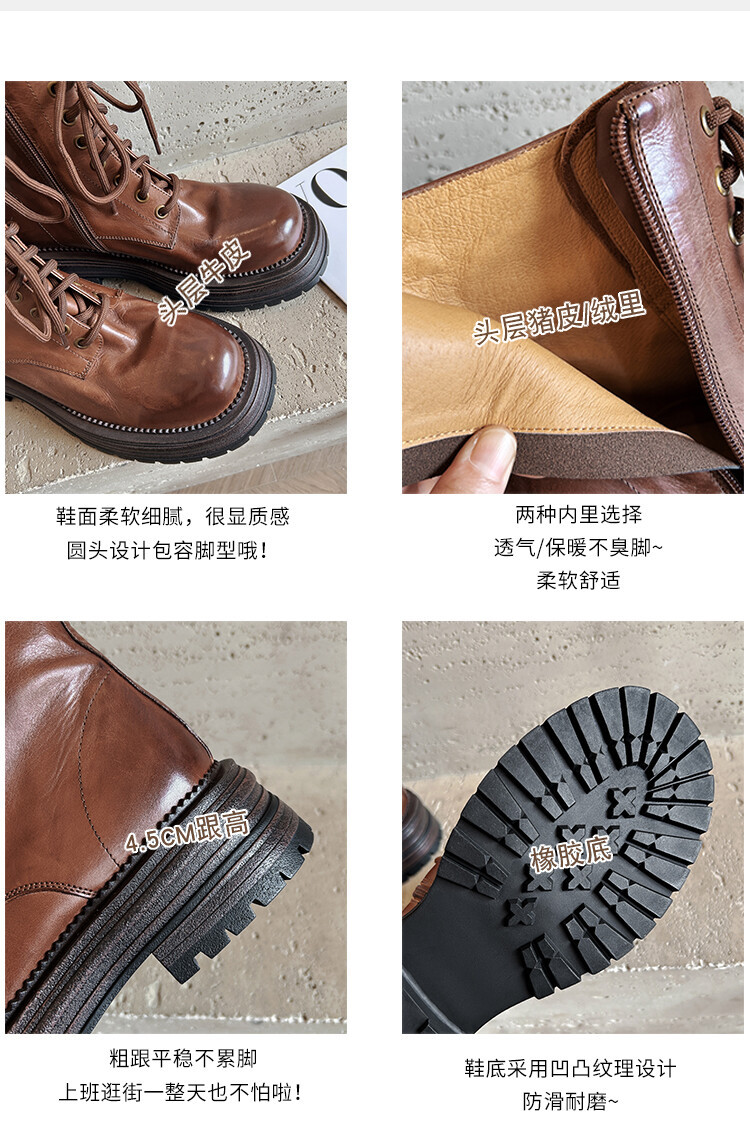 头层牛皮

鞋面柔软细腻，很显质感
圆头设计包容脚型哦！

头层猪皮/绒里

两种内里选择
透气/保暖不臭脚~
柔软舒适

4.5CM跟高

粗跟平稳不累脚
上班逛街一整天也不怕啦！

橡胶底

鞋底采用凹凸纹理设计
防滑耐磨~