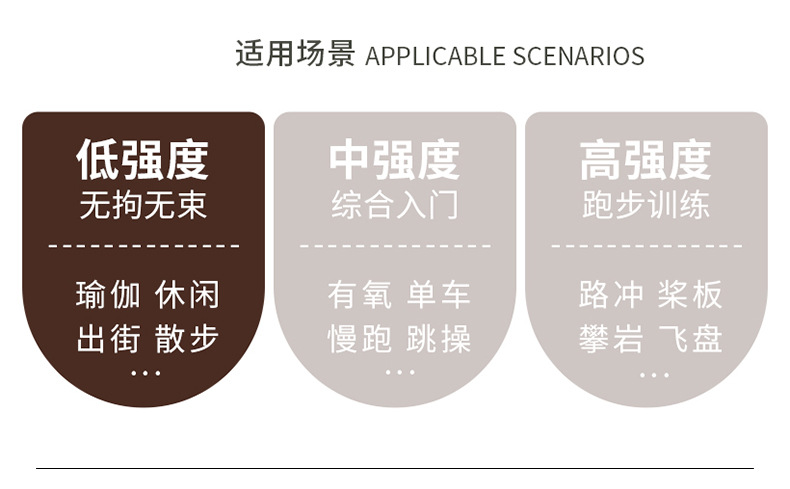 适用场景 APPLICABLE SCENARIOS

低强度
无拘无束

瑜伽 休闲
出街 散步
…

中强度
综合入门

有氧 单车
慢跑 跳操
…

高强度
跑步训练

路冲 桨板
攀岩 飞盘
…