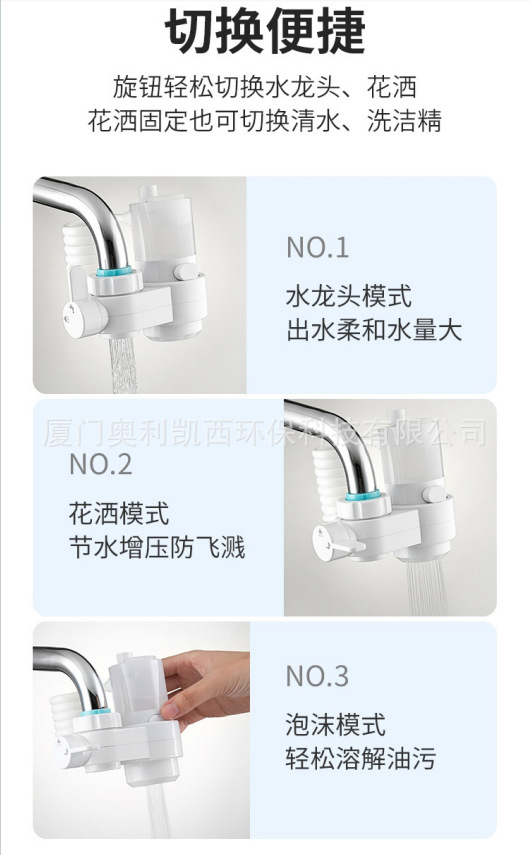 切换便捷

旋钮轻松切换水龙头、花洒
花洒固定也可切换清水、洗洁精

NO.1
水龙头模式
出水柔和水量大

厦门奥利凯西环保科技有限公司

NO.2
花洒模式
节水增压防飞溅

NO.3
泡沫模式
轻松溶解油污