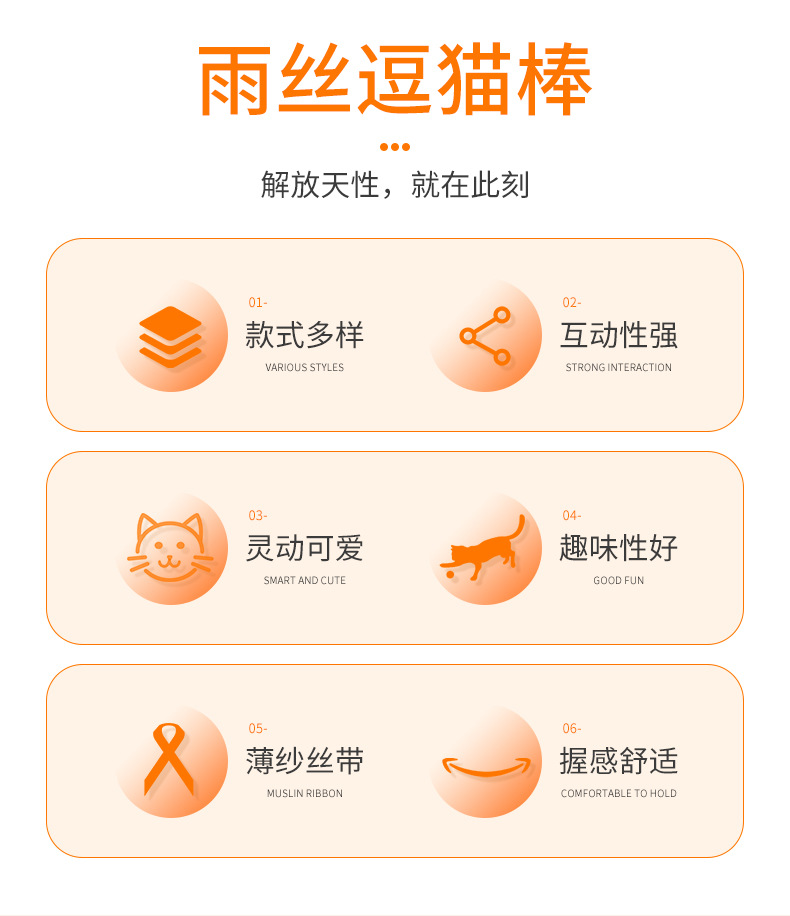 雨丝逗猫棒

解放天性，就在此刻

01-
款式多样
VARIOUS STYLES

02-
互动性强
STRONG INTERACTION

03-
灵动可爱
SMART AND CUTE

04-
趣味性好
GOOD FUN

05-
薄纱丝带
MUSLIN RIBBON

06-
握感舒适
COMFORTABLE TO HOLD