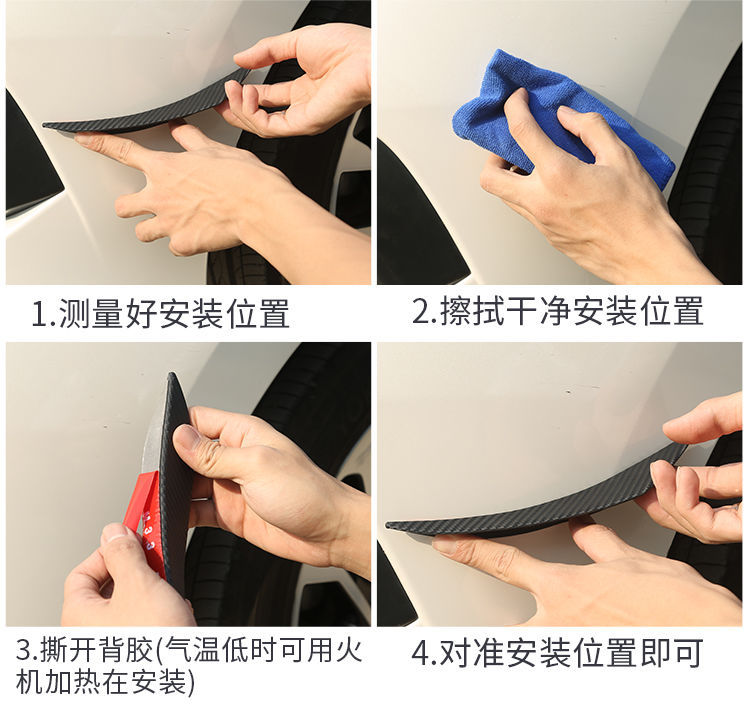 1.测量好安装位置

2.擦拭干净安装位置

3.撕开背胶(气温低时可用火机加热在安装)

4.对准安装位置即可