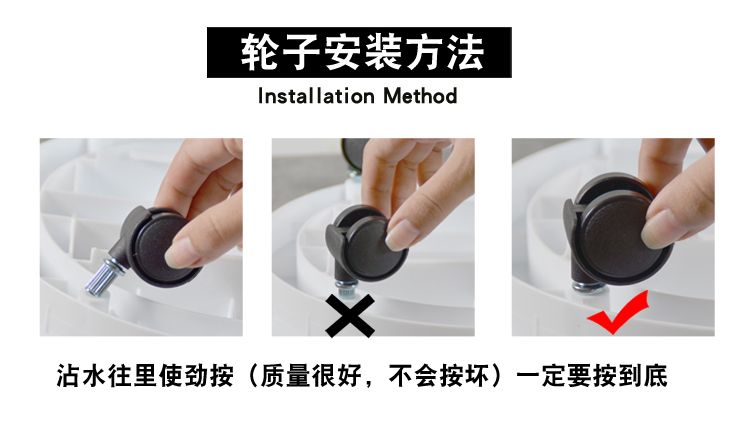 轮子安装方法
Installation Method

沾水往里使劲按（质量很好，不会按坏）一定要按到底