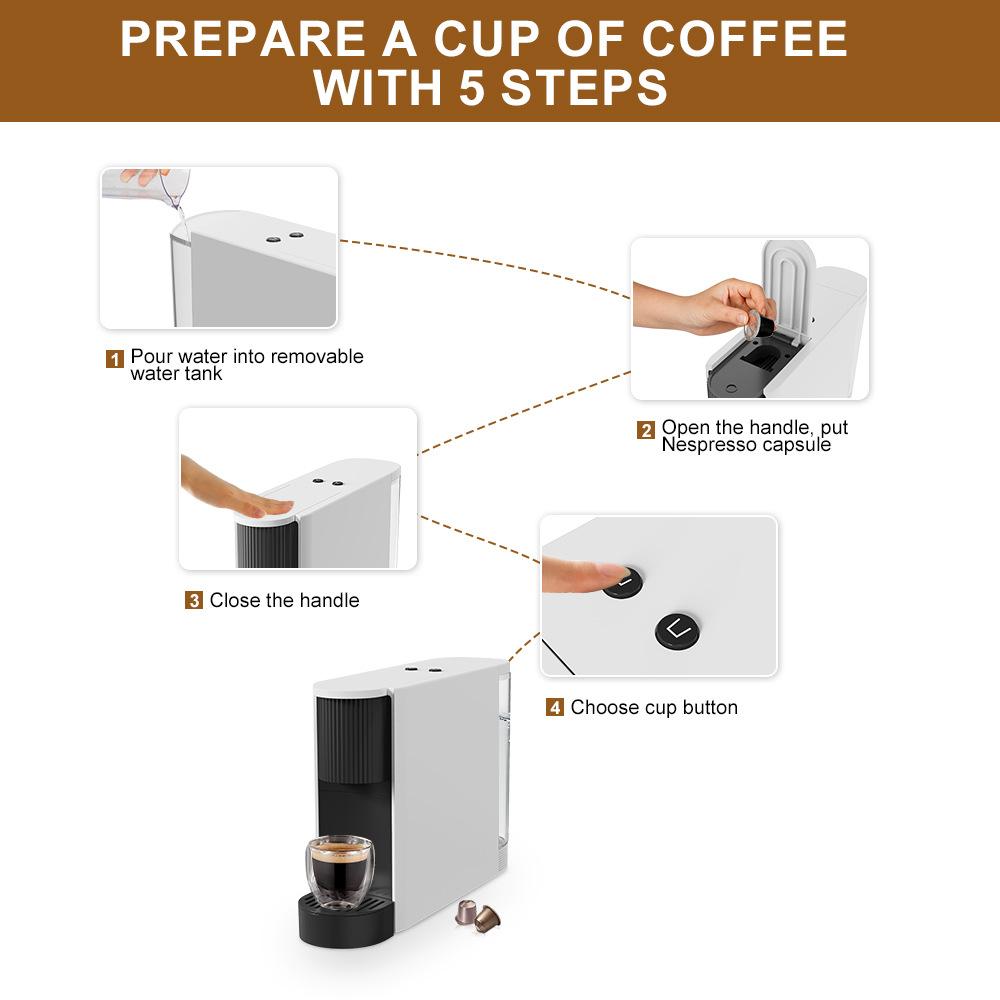 PREPARE A CUP OF COFFEE WITH 5 STEPS

1 Pour water into removable water tank

2 Open the handle, put Nespresso capsule

3 Close the handle

4 Choose cup button