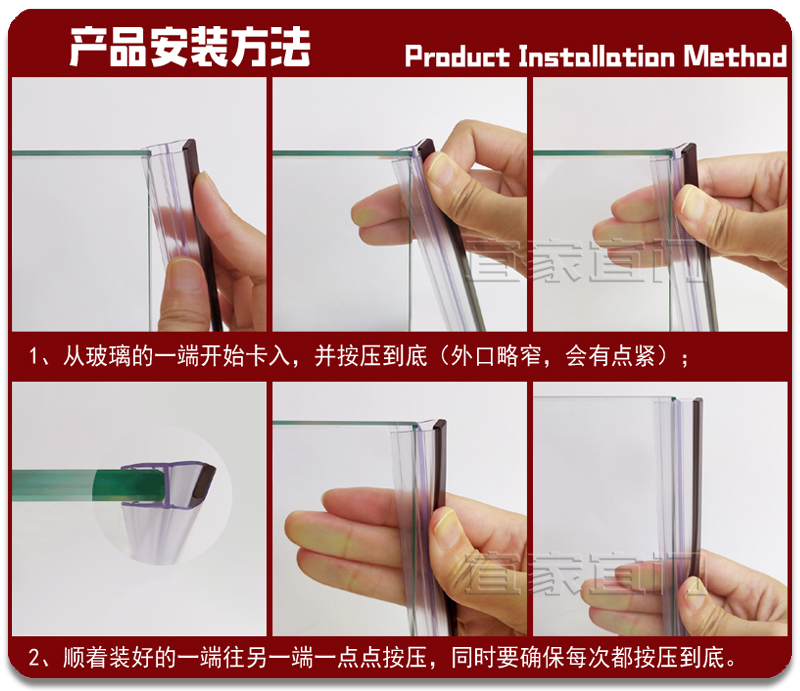 产品安装方法 Product Installation Method

宜家宜门

1、从玻璃的一端开始卡入，并按压到底（外口略窄，会有点紧）；

宜家宜门

2、顺着装好的一端往另一端一点点按压，同时要确保每次都按压到底。