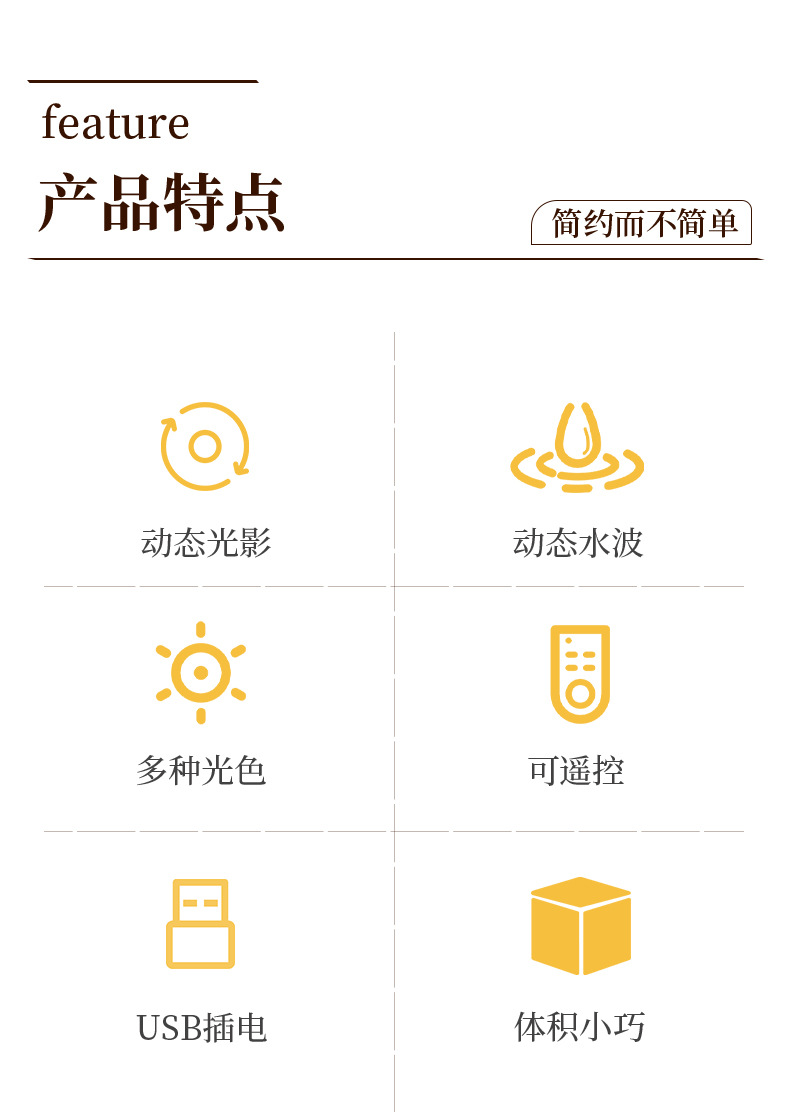 feature

产品特点

简约而不简单

动态光影

动态水波

多种光色

可遥控

USB插电

体积小巧