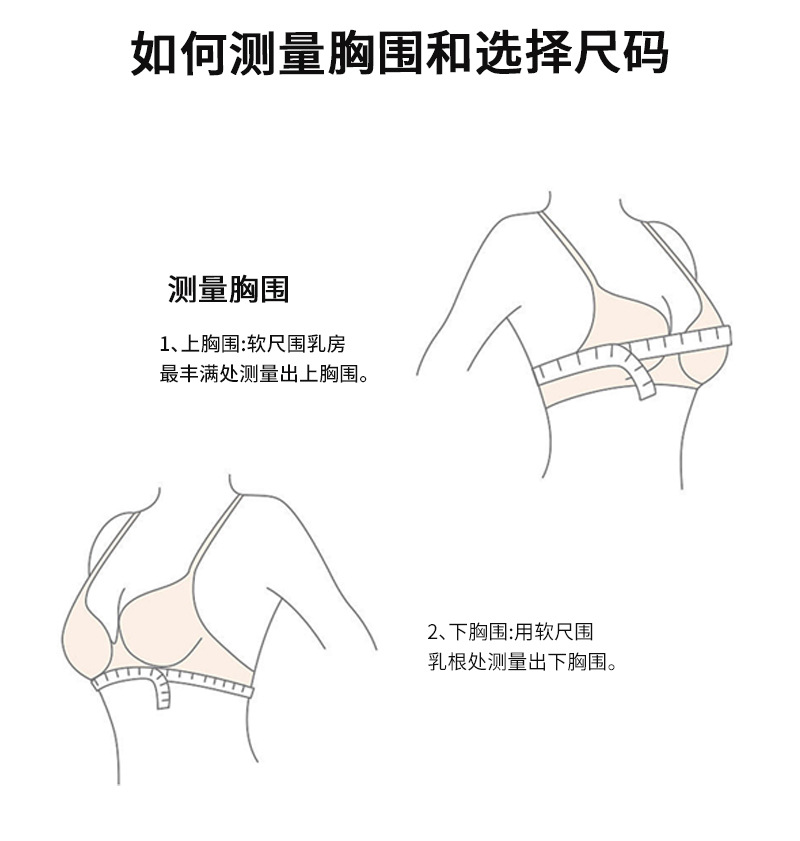 如何测量胸围和选择尺码

测量胸围

1、上胸围:软尺围乳房最丰满处测量出上胸围。

2、下胸围:用软尺围乳根处测量出下胸围。