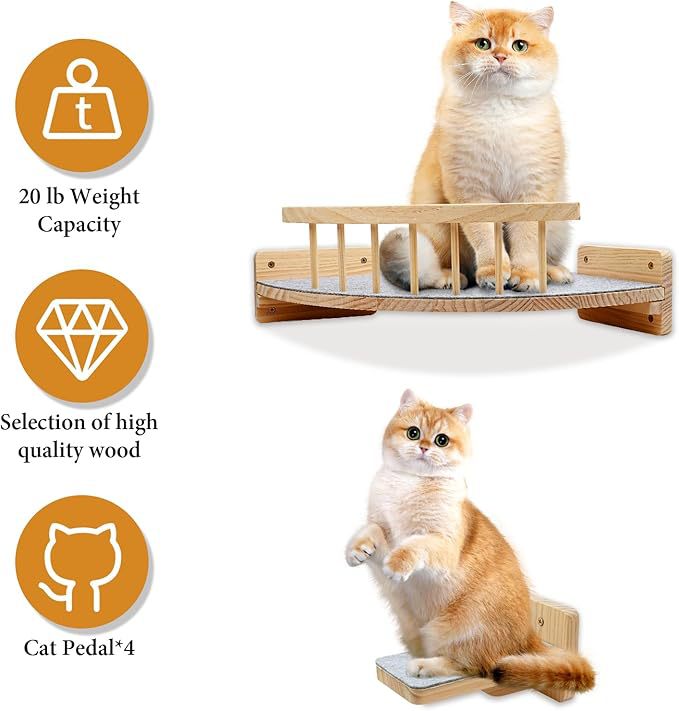 t

20 lb Weight Capacity

Selection of high quality wood

Cat Pedal*4