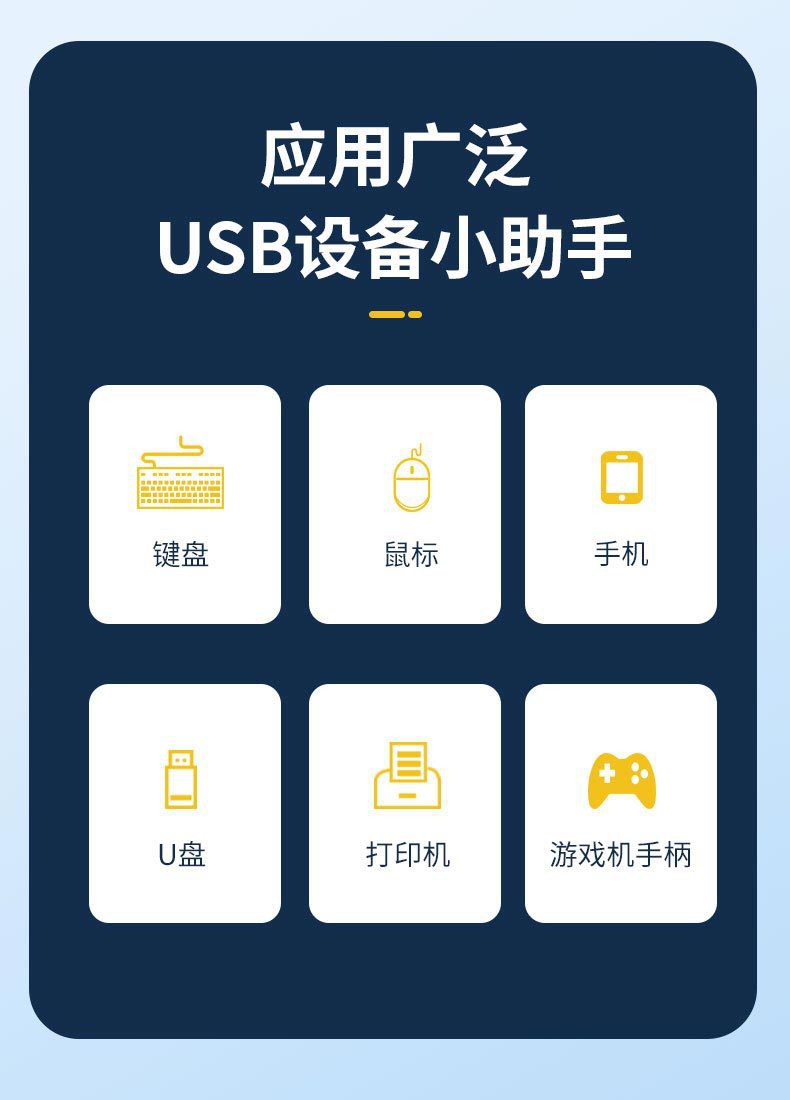 应用广泛
USB设备小助手

键盘

鼠标

手机

U盘

打印机

游戏机手柄