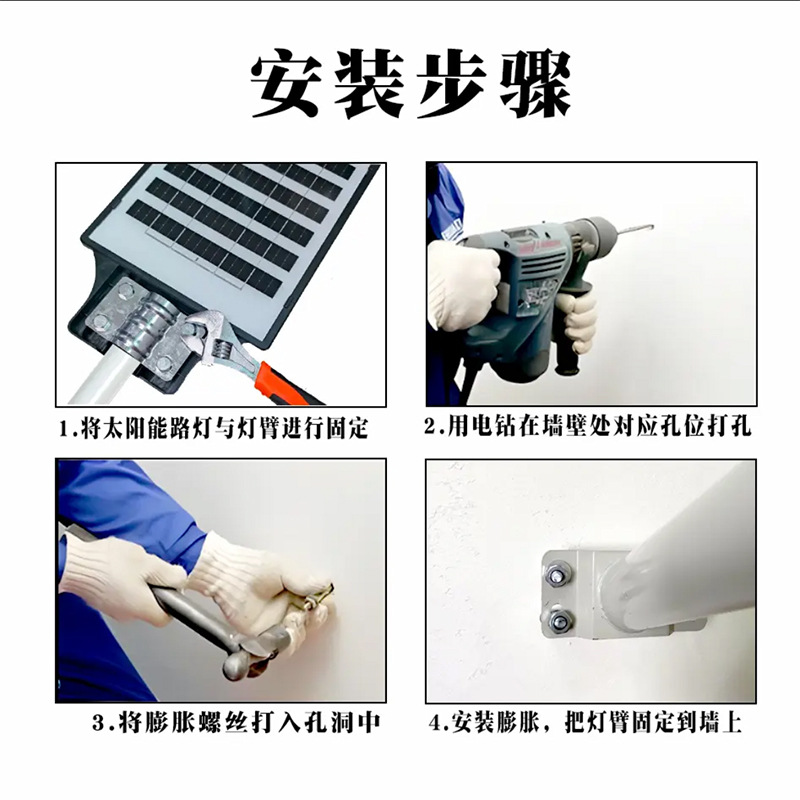 安装步骤

1.将太阳能路灯与灯臂进行固定

2.用电钻在墙壁处对应孔位打孔

3.将膨胀螺丝打入孔洞中

4.安装膨胀，把灯臂固定到墙上