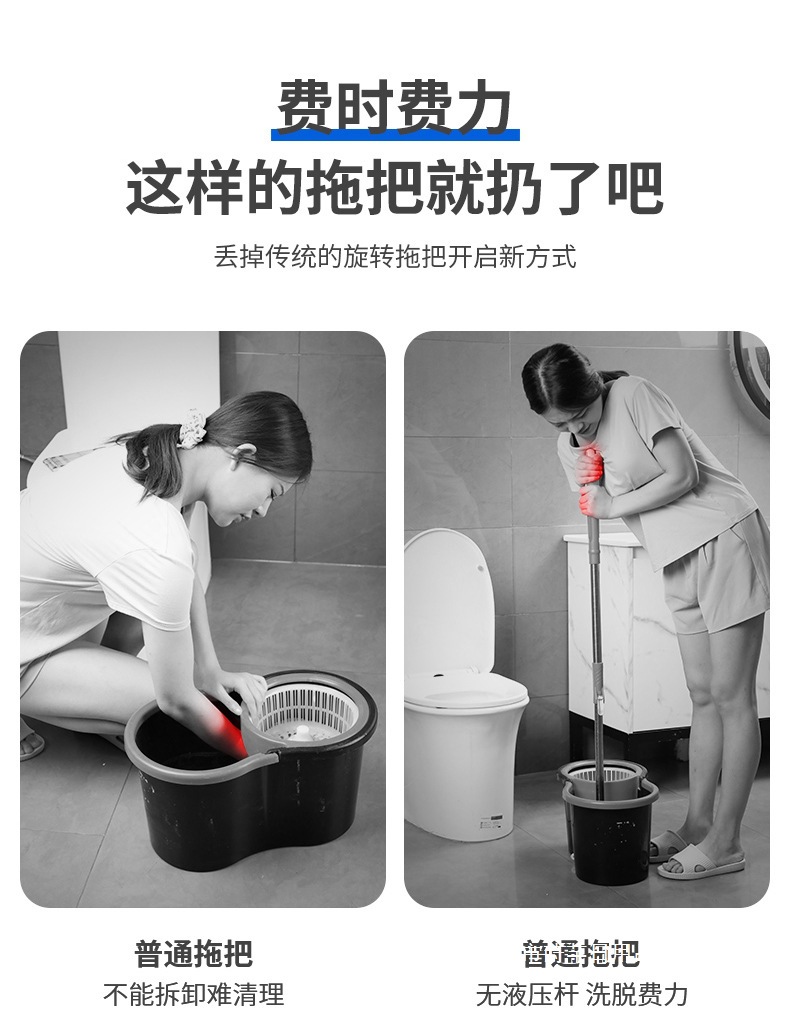 费时费力
这样的拖把就扔了吧

丢掉传统的旋转拖把开启新方式

普通拖把
不能拆卸难清理

普通拖把
无液压杆 洗脱费力