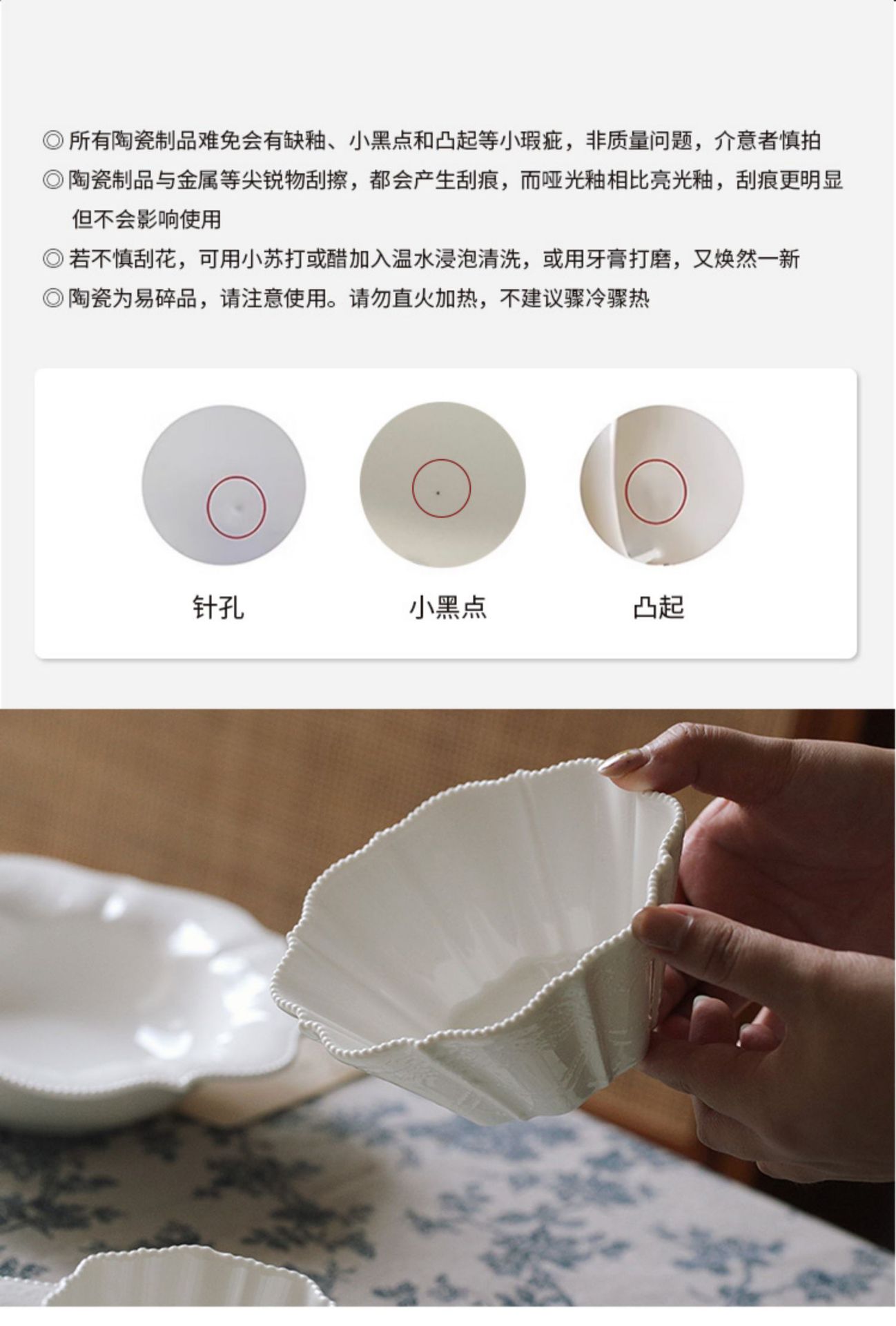 ◎ 所有陶瓷制品难免会有缺釉、小黑点和凸起等小瑕疵，非质量问题，介意者慎拍

◎ 陶瓷制品与金属等尖锐物刮擦，都会产生刮痕，而哑光釉相比亮光釉，刮痕更明显但不会影响使用

◎ 若不慎刮花，可用小苏打或醋加入温水浸泡清洗，或用牙膏打磨，又焕然一新

◎ 陶瓷为易碎品，请注意使用。请勿直火加热，不建议骤冷骤热

针孔

小黑点

凸起