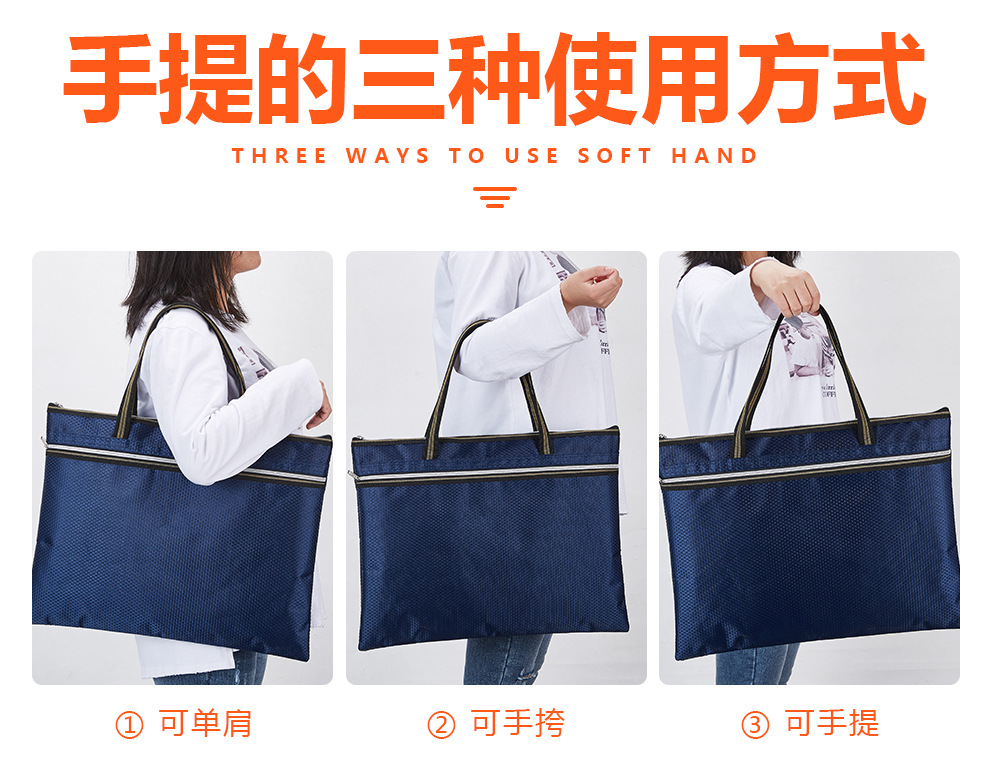 手提的三种使用方式

THREE WAYS TO USE SOFT HAND

① 可单肩

② 可手挎

③ 可手提