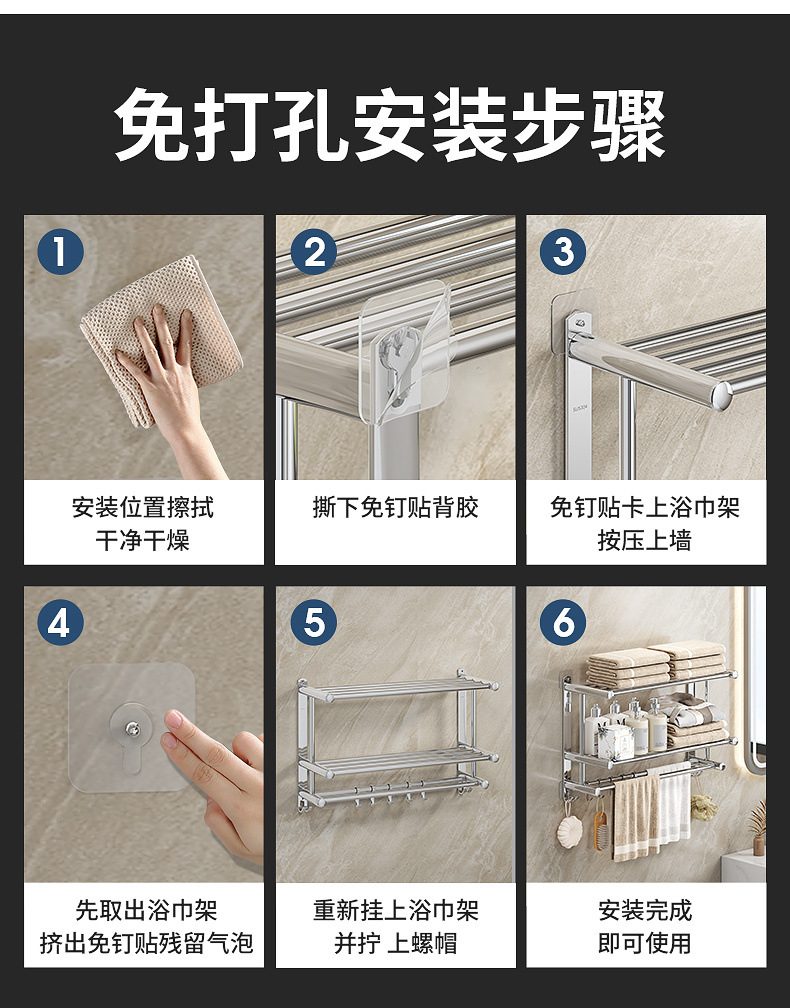 免打孔安装步骤

1
安装位置擦拭
干净干燥

2
撕下免钉贴背胶

3
免钉贴卡上浴巾架
按压上墙

4
先取出浴巾架
挤出免钉贴残留气泡

5
重新挂上浴巾架
并拧 上螺帽

6
安装完成
即可使用