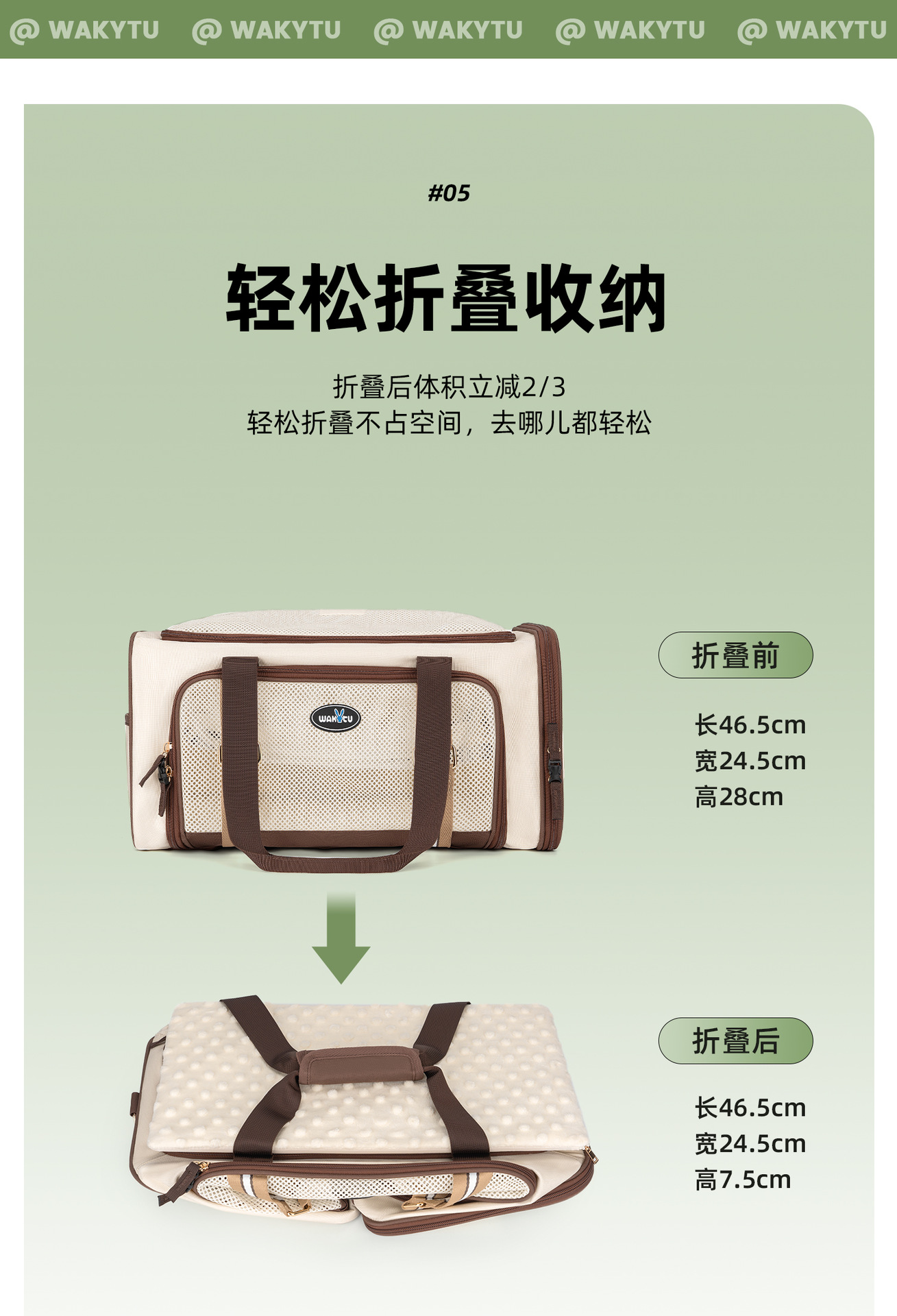 @ WAKYTU @ WAKYTU @ WAKYTU @ WAKYTU @ WAKYTU

#05

轻松折叠收纳

折叠后体积立减2/3
轻松折叠不占空间，去哪儿都轻松

WAKYTU

折叠前

长46.5cm
宽24.5cm
高28cm

折叠后

长46.5cm
宽24.5cm
高7.5cm