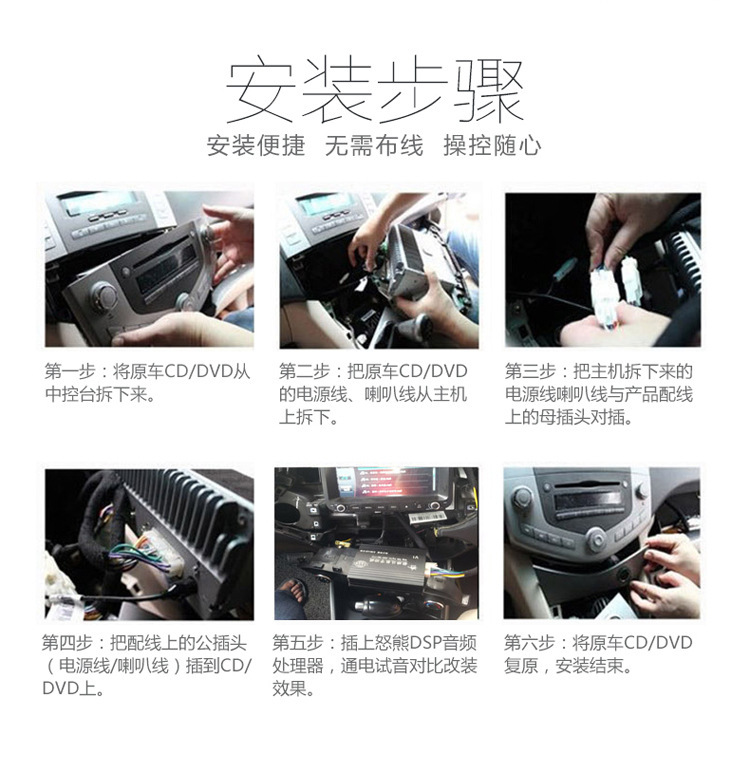 安装步骤

安装便捷　无需布线　操控随心

第一步：将原车CD/DVD从中控台拆下来。

第二步：把原车CD/DVD的电源线、喇叭线从主机上拆下。

第三步：把主机拆下来的电源线喇叭线与产品配线上的母插头对插。

第四步：把配线上的公插头（电源线/喇叭线）插到CD/DVD上。

第五步：插上怒熊DSP音频处理器，通电试音对比改装效果。

第六步：将原车CD/DVD复原，安装结束。