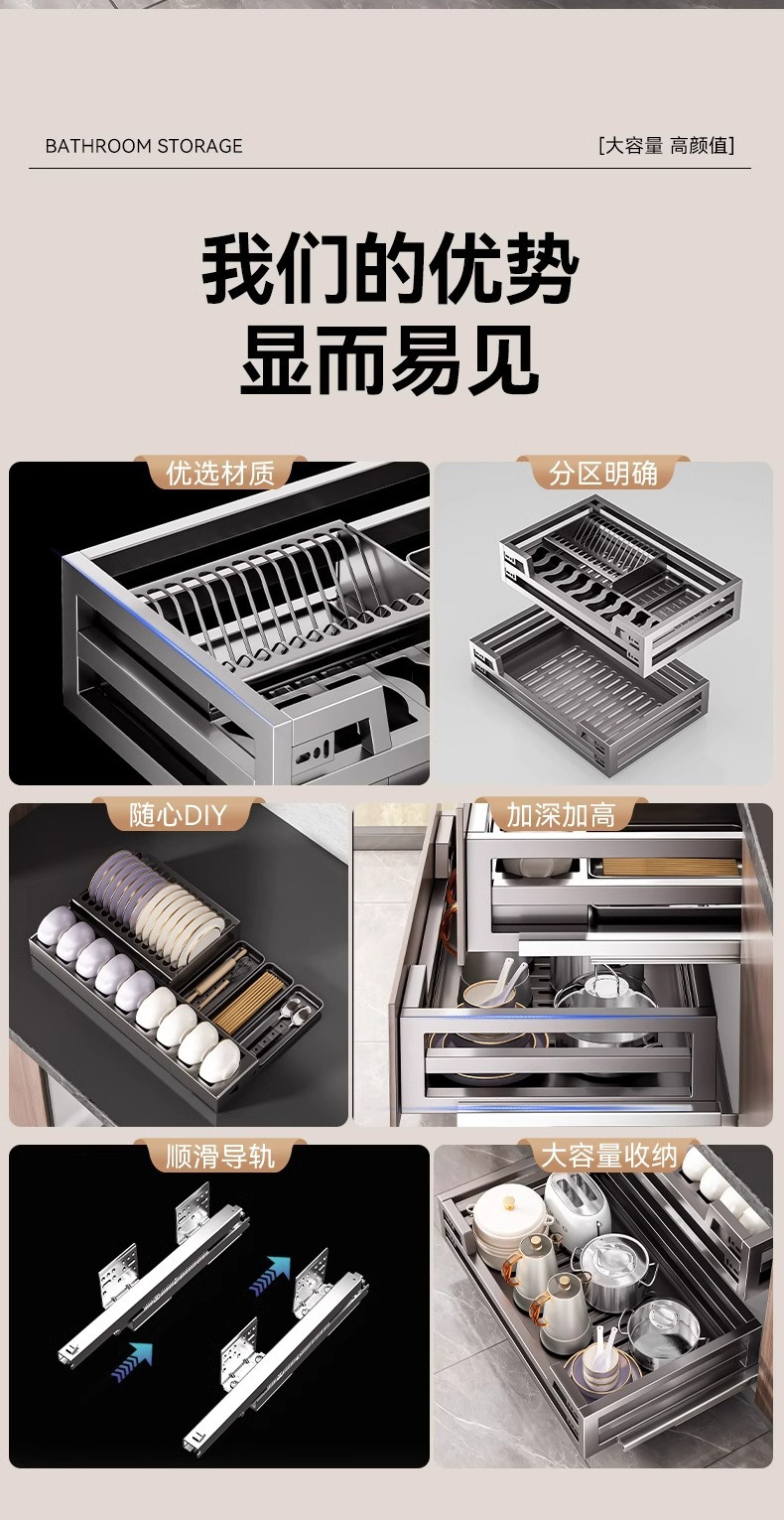 BATHROOM STORAGE

[大容量 高颜值]

我们的优势
显而易见

优选材质

分区明确

随心DIY

加深加高

顺滑导轨

大容量收纳