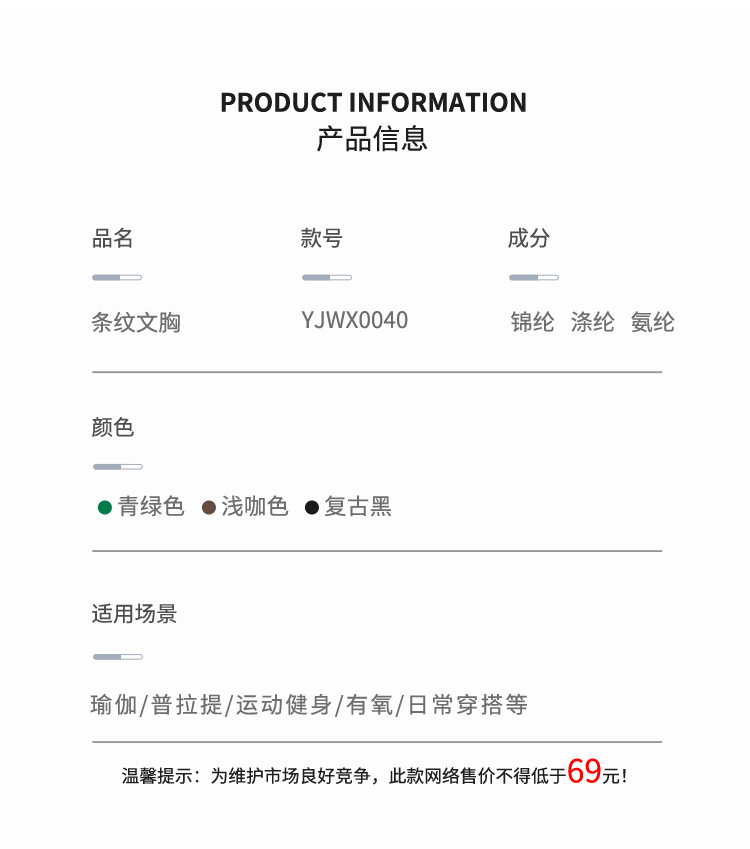 PRODUCT INFORMATION
产品信息

品名

条纹文胸

款号

YJWX0040

成分

锦纶 涤纶 氨纶

颜色

青绿色 浅咖色 复古黑

适用场景

瑜伽/普拉提/运动健身/有氧/日常穿搭等

温馨提示：为维护市场良好竞争，此款网络售价不得低于69元！