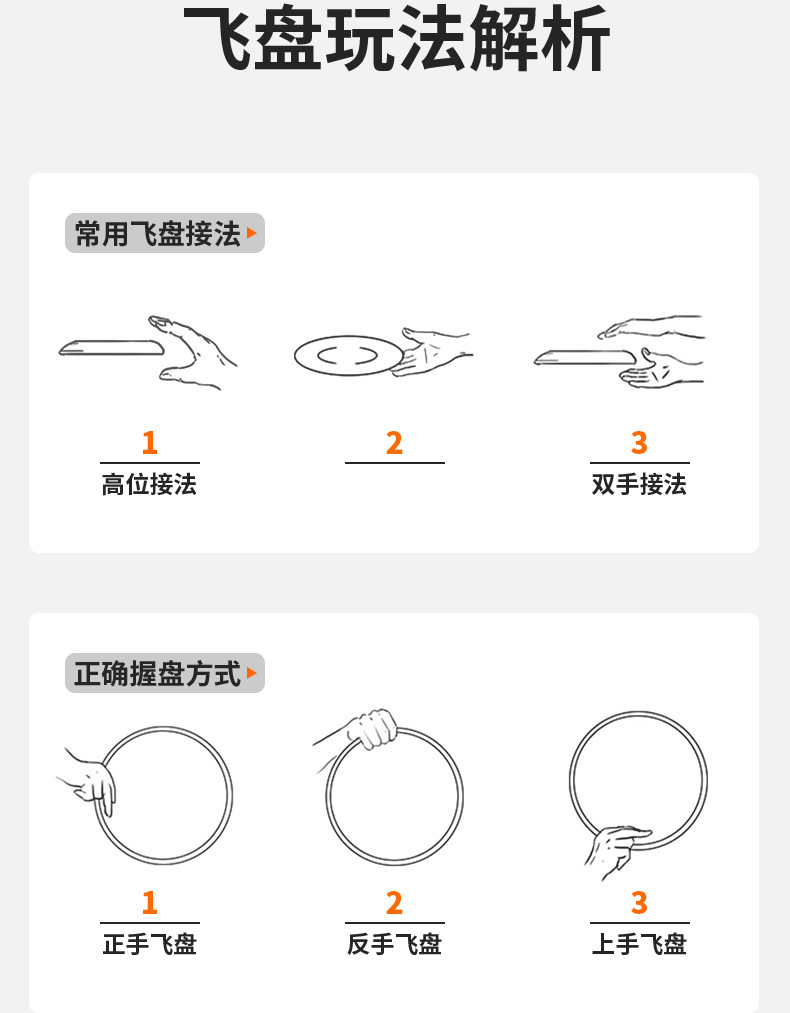 飞盘玩法解析

常用飞盘接法

1
高位接法

2

3
双手接法

正确握盘方式

1
正手飞盘

2
反手飞盘

3
上手飞盘