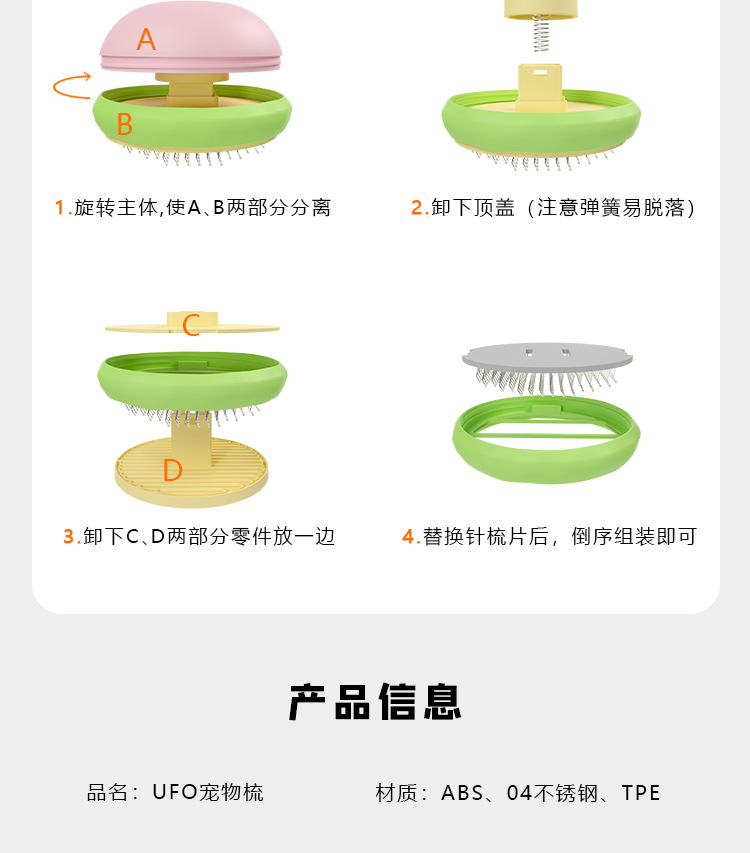 A

B

1.旋转主体,使A、B两部分分离

2.卸下顶盖（注意弹簧易脱落）

C

D

3.卸下C、D两部分零件放一边

4.替换针梳片后，倒序组装即可

产品信息

品名：UFO宠物梳

材质：ABS、04不锈钢、TPE