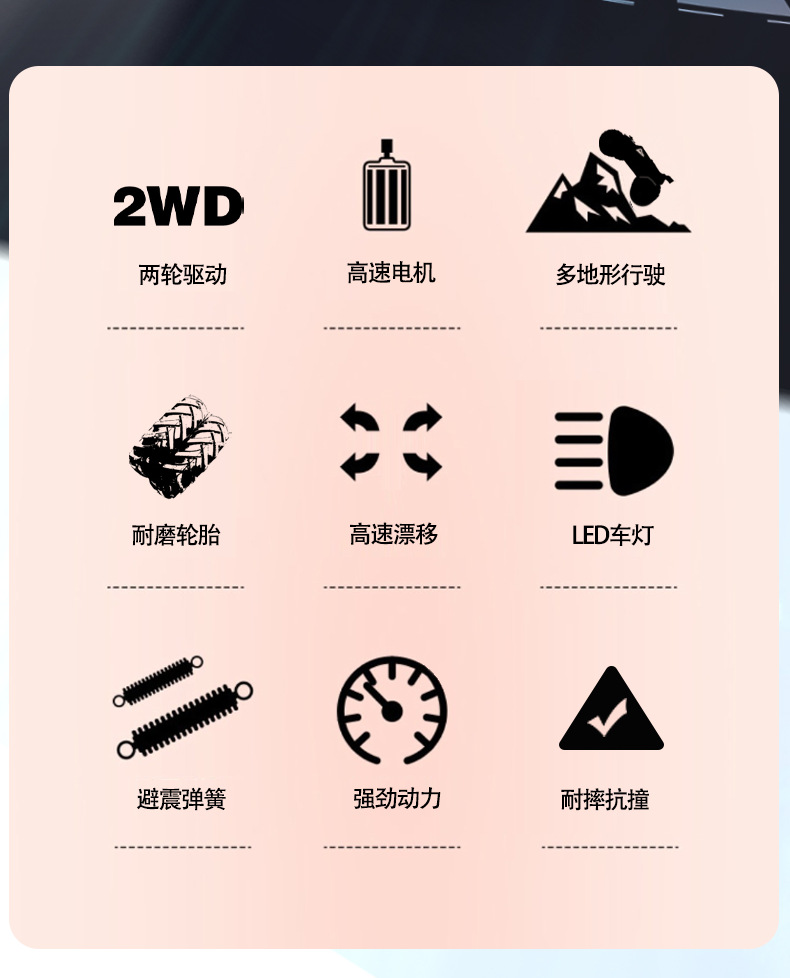 2WD

两轮驱动

高速电机

多地形行驶

耐磨轮胎

高速漂移

LED车灯

避震弹簧

强劲动力

耐摔抗撞