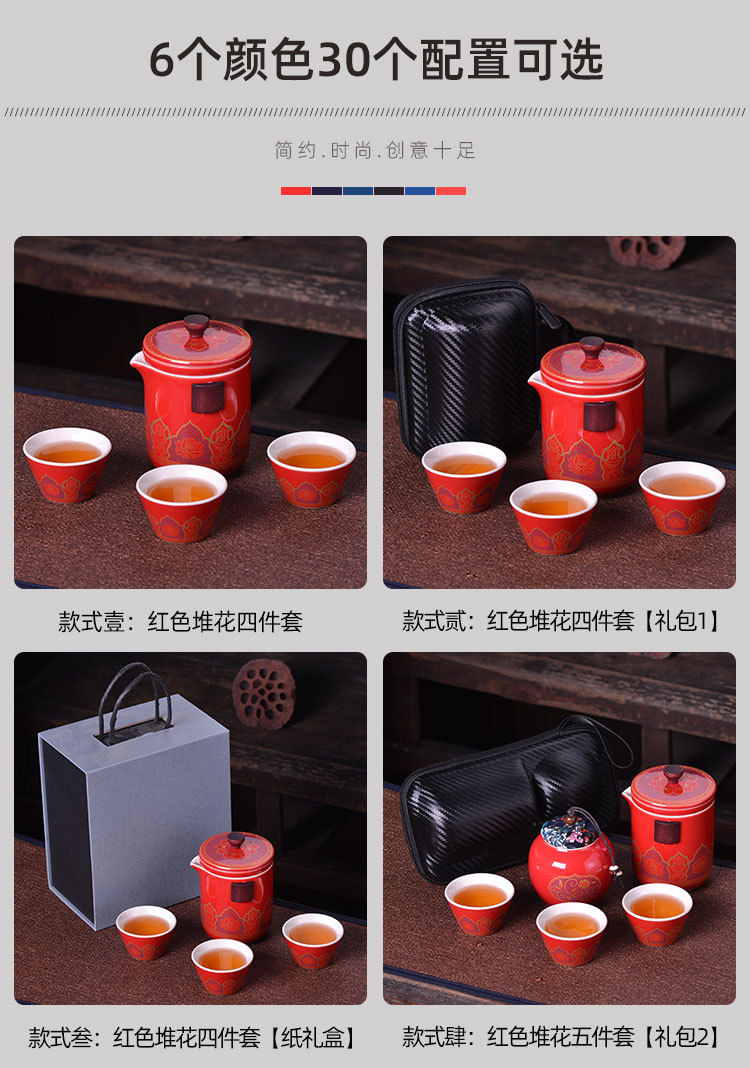 6个颜色30个配置可选

简约.时尚.创意十足

款式壹：红色堆花四件套

款式贰：红色堆花四件套【礼包1】

款式叁：红色堆花四件套【纸礼盒】

款式肆：红色堆花五件套【礼包2】