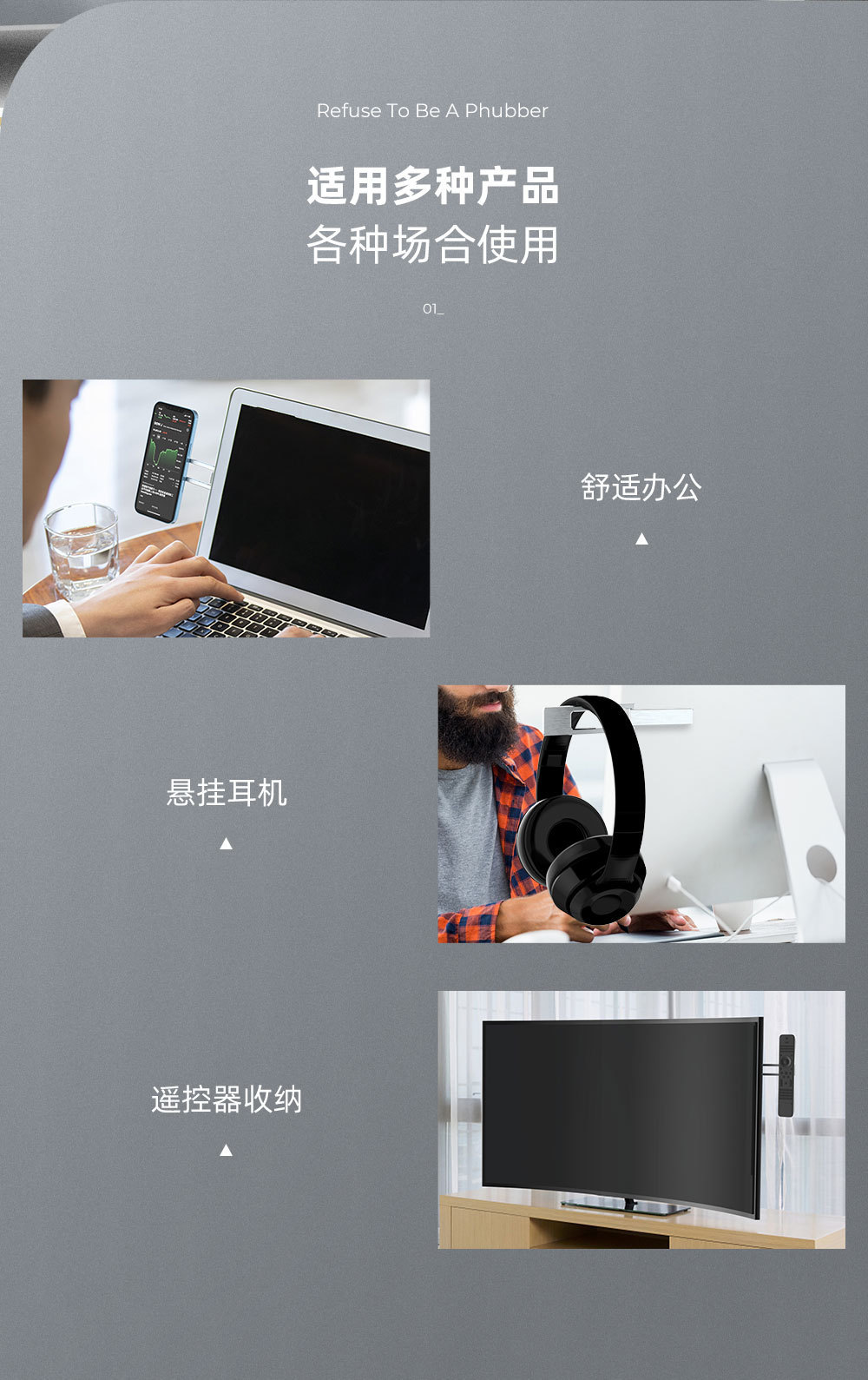 Refuse To Be A Phubber

适用多种产品
各种场合使用

01_

舒适办公

▲

悬挂耳机

▲

遥控器收纳

▲