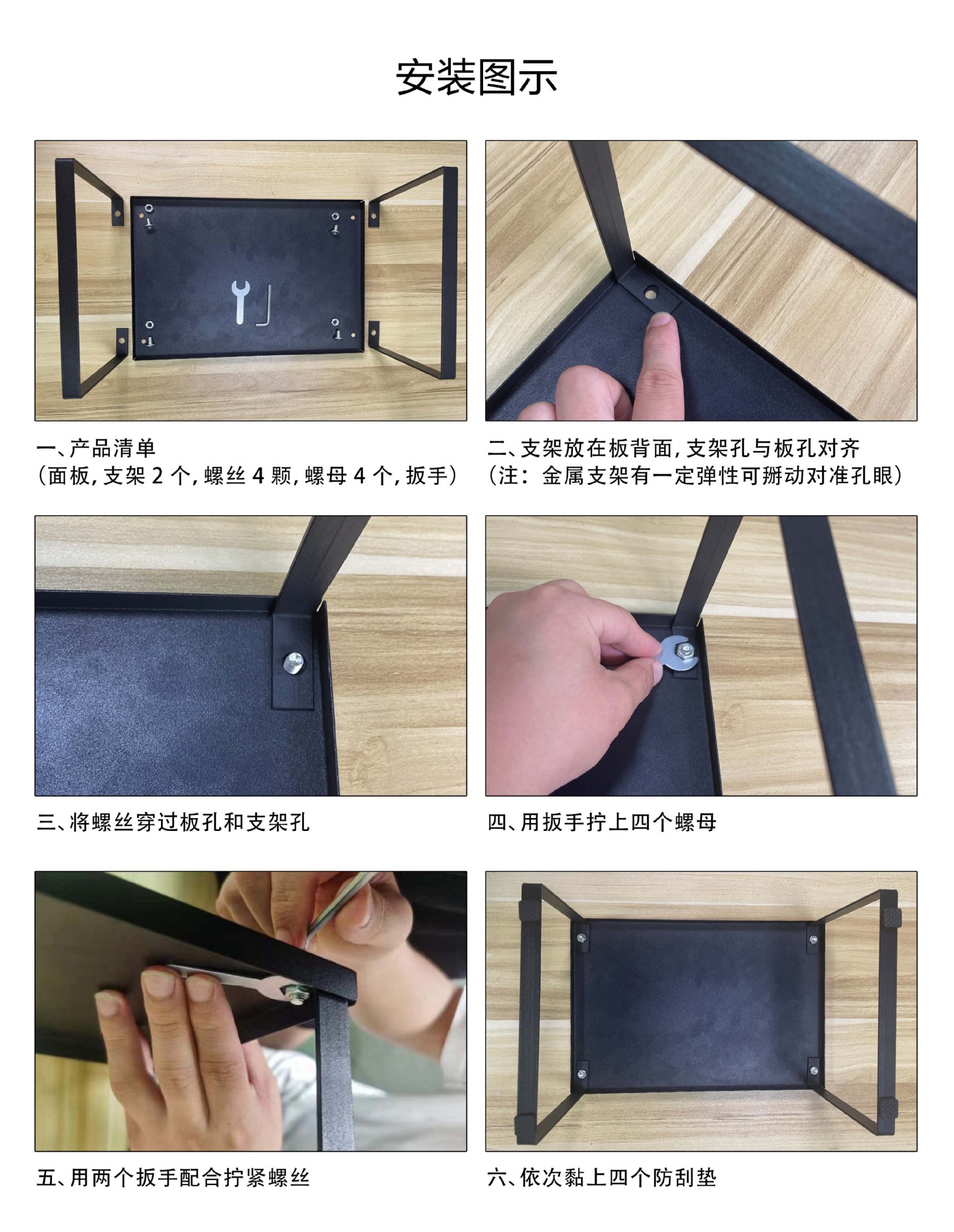 安装图示

一、产品清单
(面板，支架 2 个，螺丝 4 颗，螺母 4 个，扳手)

二、支架放在板背面，支架孔与板孔对齐
(注：金属支架有一定弹性可掰动对准孔眼)

三、将螺丝穿过板孔和支架孔

四、用扳手拧上四个螺母

五、用两个扳手配合拧紧螺丝

六、依次黏上四个防刮垫