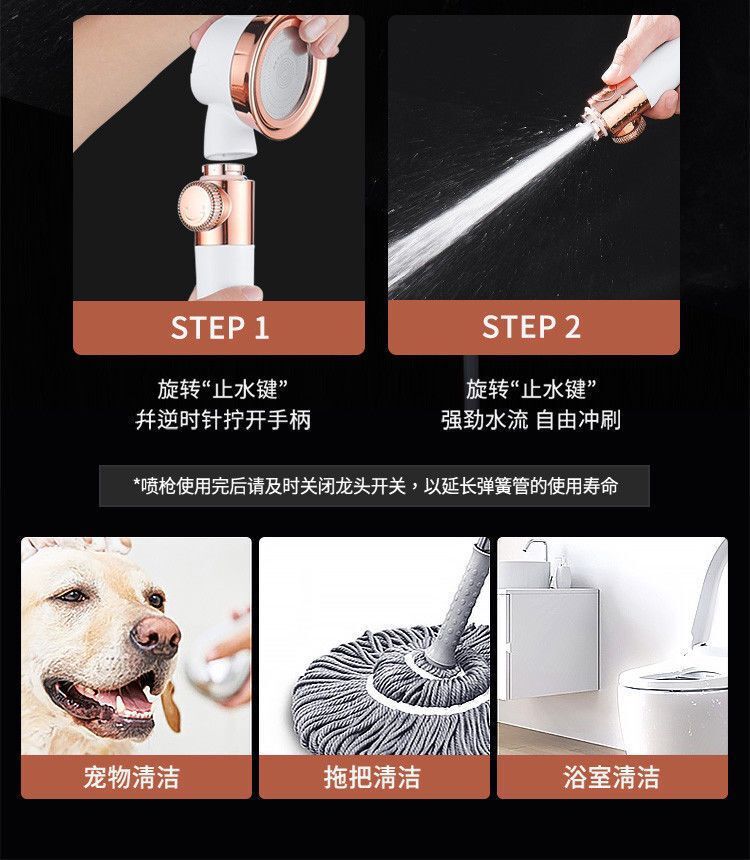 STEP 1

旋转“止水键”
并逆时针拧开手柄

STEP 2

旋转“止水键”
强劲水流 自由冲刷

*喷枪使用完后请及时关闭龙头开关，以延长弹簧管的使用寿命

宠物清洁

拖把清洁

浴室清洁