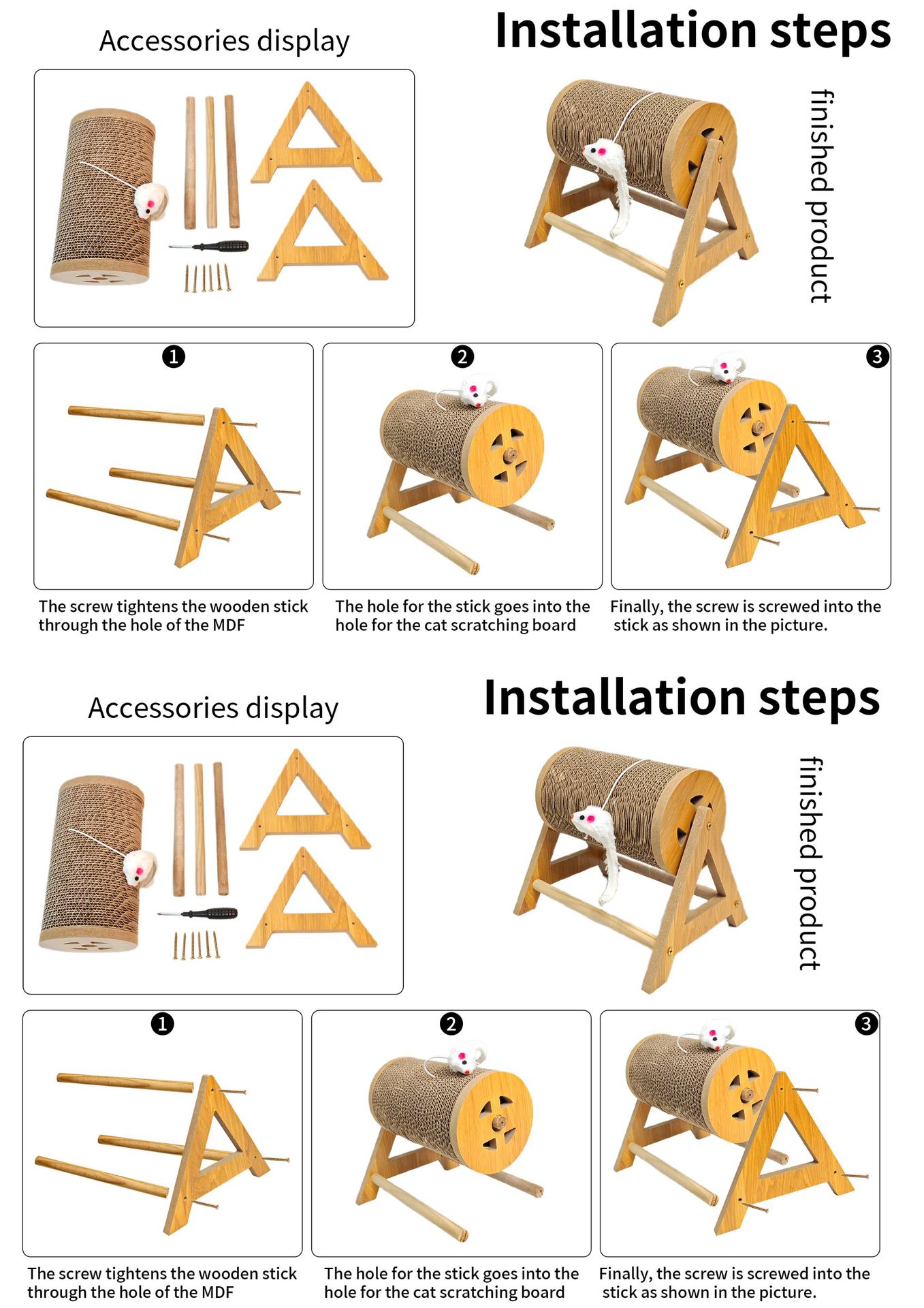 Accessories display

Installation steps

finished product

1

2

3

The screw tightens the wooden stick through the hole of the MDF

The hole for the stick goes into the hole for the cat scratching board

Finally, the screw is screwed into the stick as shown in the picture.

Accessories display

Installation steps

finished product

1

2

3

The screw tightens the wooden stick through the hole of the MDF

The hole for the stick goes into the hole for the cat scratching board

Finally, the screw is screwed into the stick as shown in the picture.