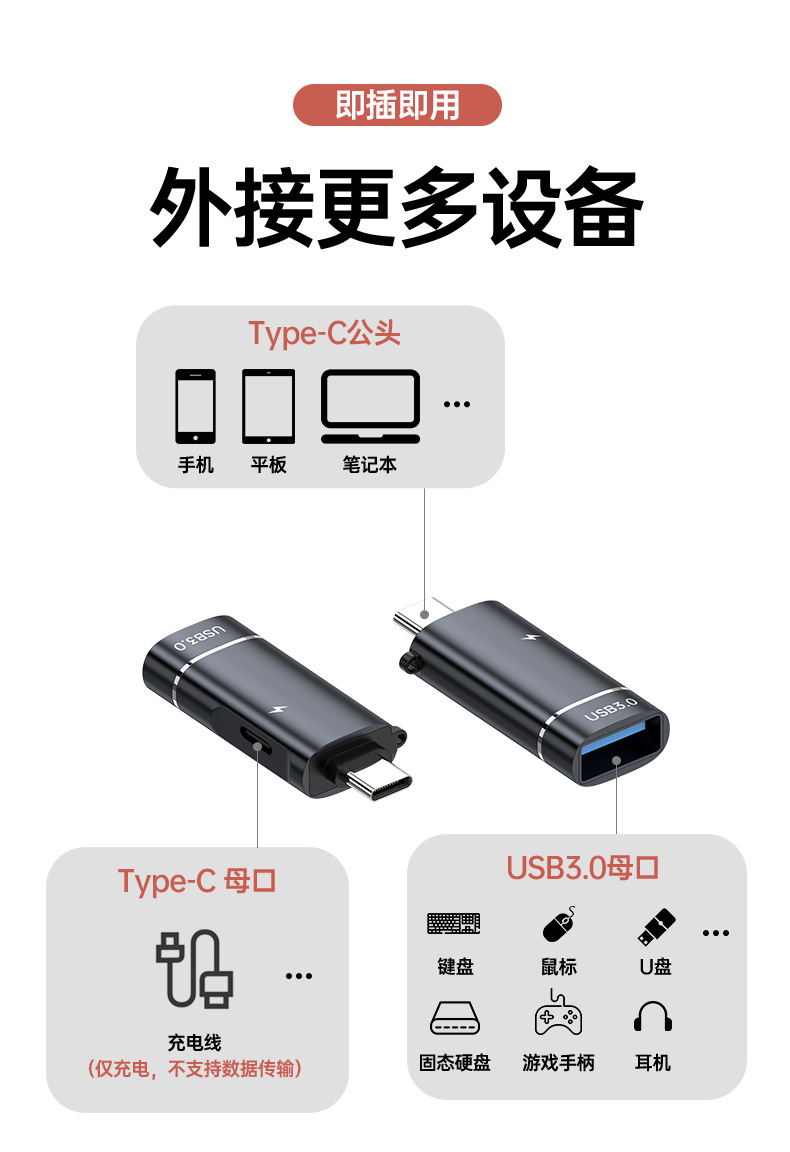 即插即用

外接更多设备

Type-C公头

手机 平板 笔记本 ...

USB3.0

USB3.0

Type-C 母口

...

充电线
（仅充电，不支持数据传输）

USB3.0母口

键盘 鼠标 U盘 ...

固态硬盘 游戏手柄 耳机