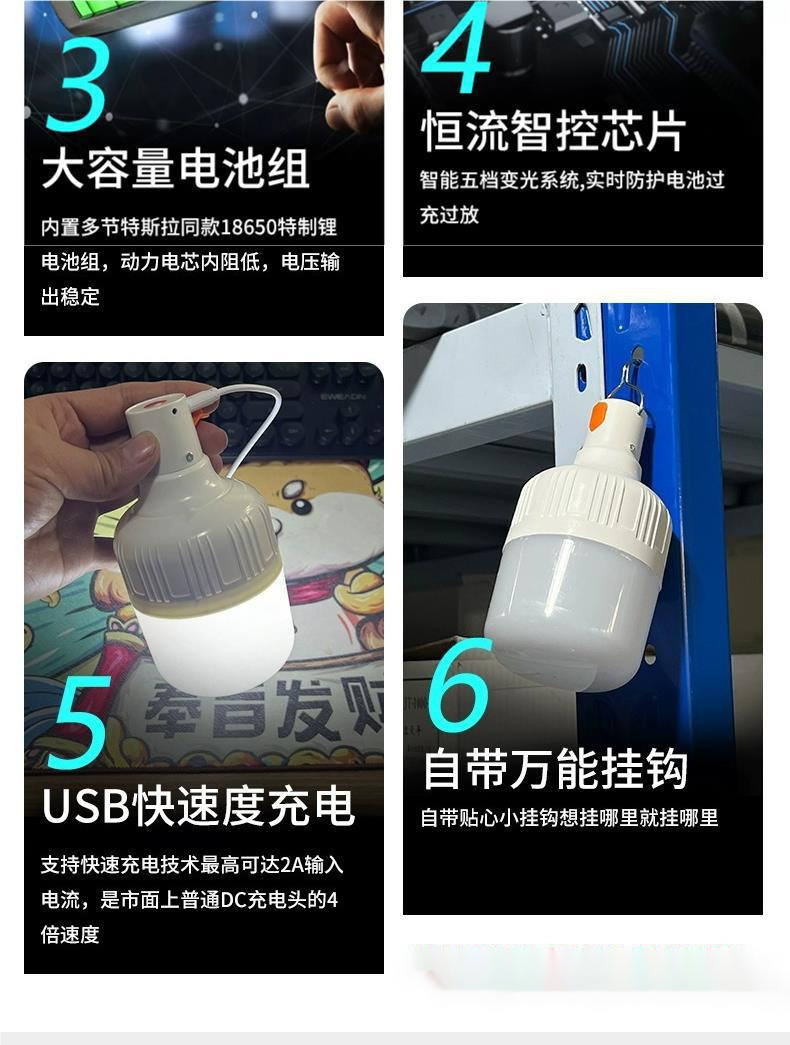 3
大容量电池组
内置多节特斯拉同款18650特制锂电池组，动力电芯内阻低，电压输出稳定

4
恒流智控芯片
智能五档变光系统,实时防护电池过充过放

EWEADN
奉旨发财

5
USB快速度充电
支持快速充电技术最高可达2A输入电流，是市面上普通DC充电头的4倍速度

6
自带万能挂钩
自带贴心小挂钩想挂哪里就挂哪里